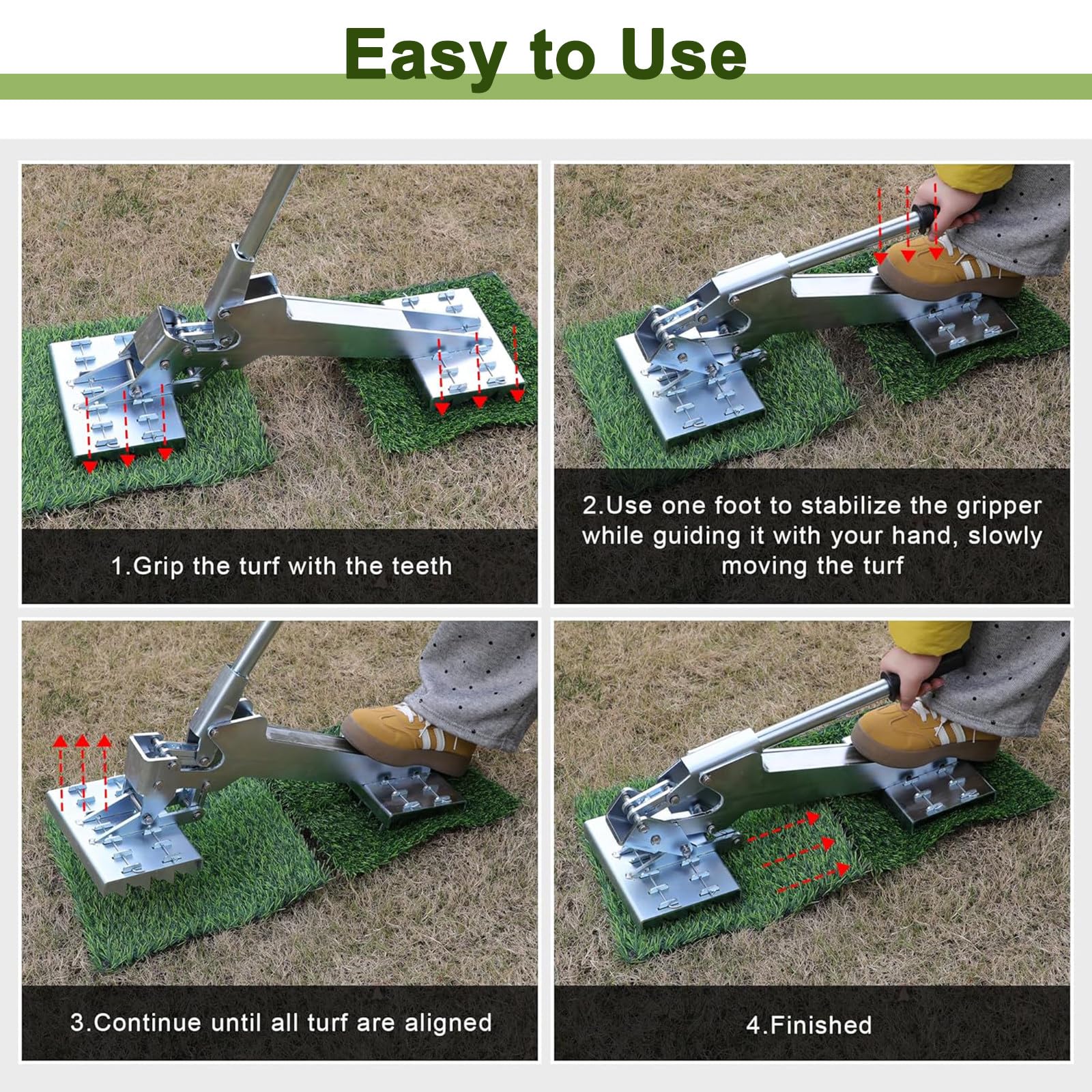 Easy to Use

1.Grip the turf with the teeth

2.Use one foot to stabilize the gripper while guiding it with your hand, slowly moving the turf

3.Continue until all turf are aligned

4.Finished