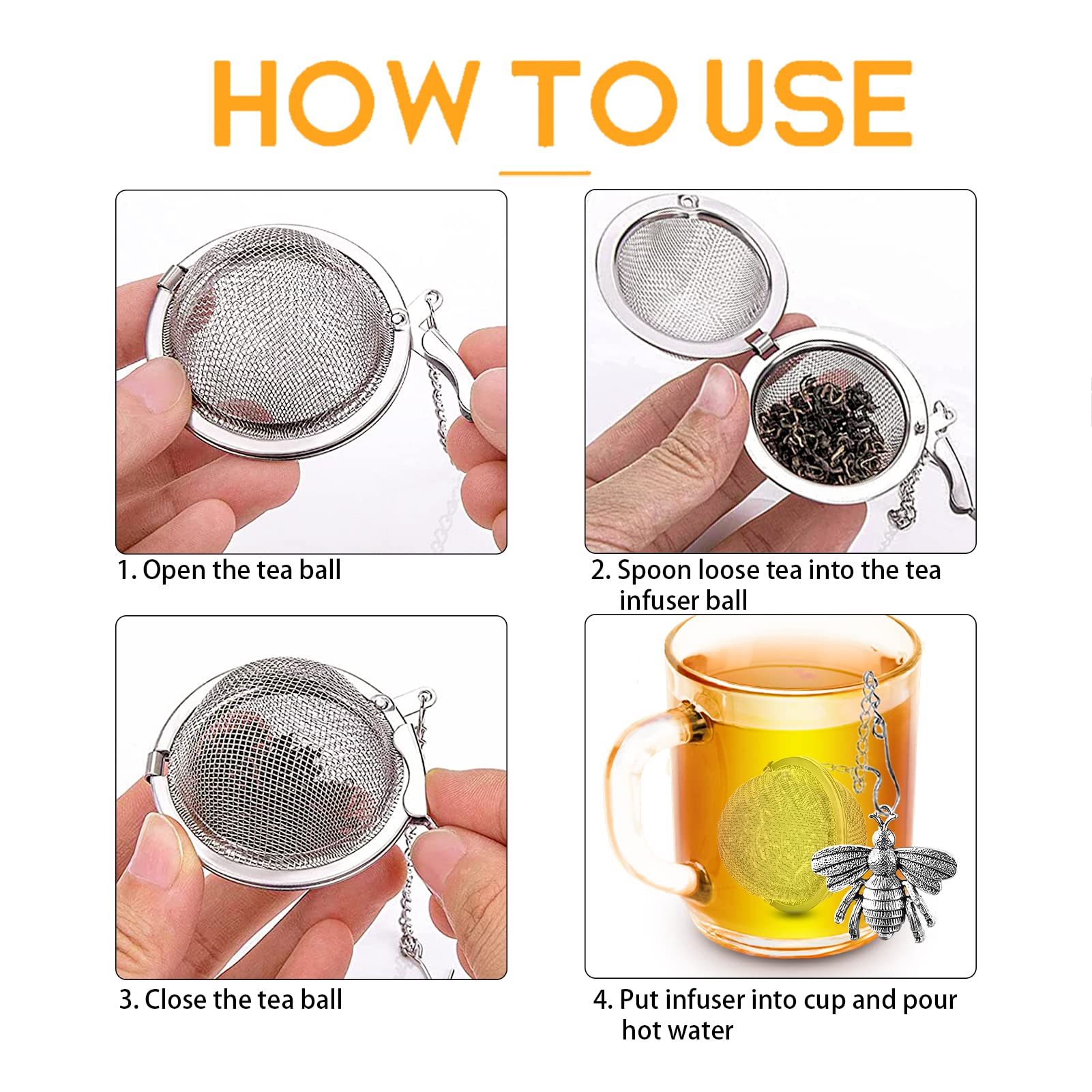 HOW TO USE

1. Open the tea ball

2. Spoon loose tea into the tea infuser ball

3. Close the tea ball

4. Put infuser into cup and pour hot water