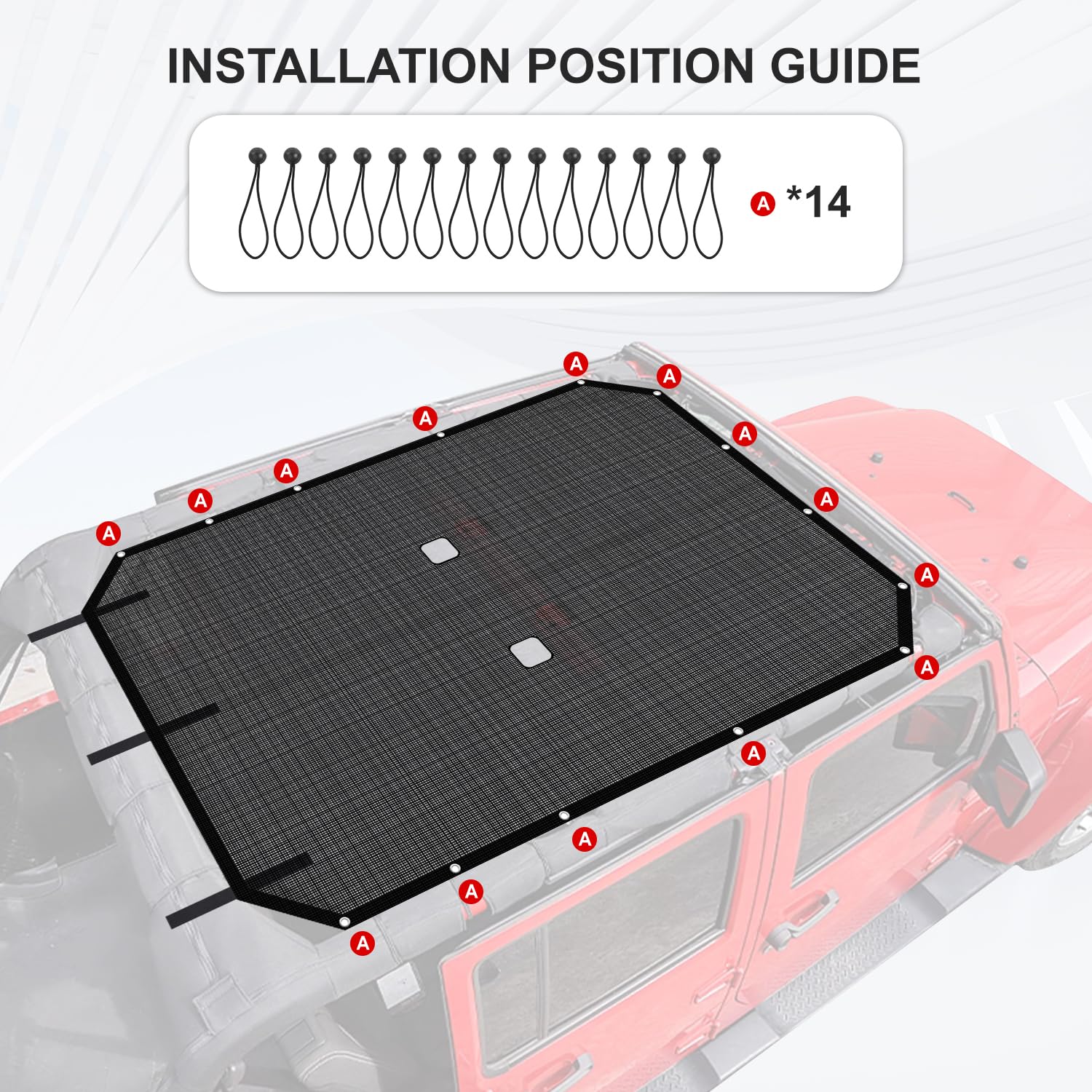 INSTALLATION POSITION GUIDE

A *14

A
A
A
A
A
A
A
A
A
A
A
A
A
A