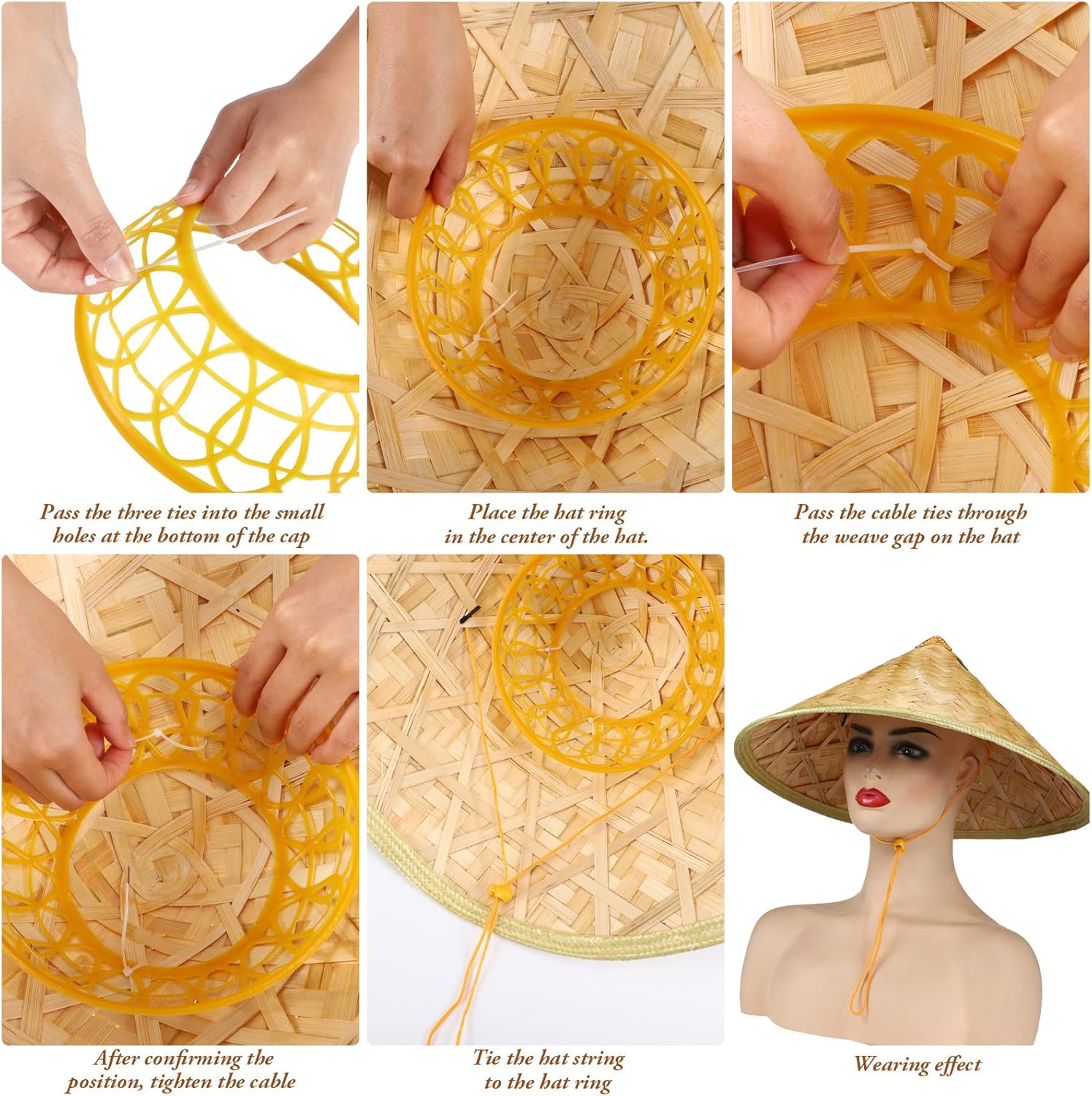 Pass the three ties into the small holes at the bottom of the cap

Place the hat ring in the center of the hat.

Pass the cable ties through the weave gap on the hat

After confirming the position, tighten the cable

Tie the hat string to the hat ring

Wearing effect