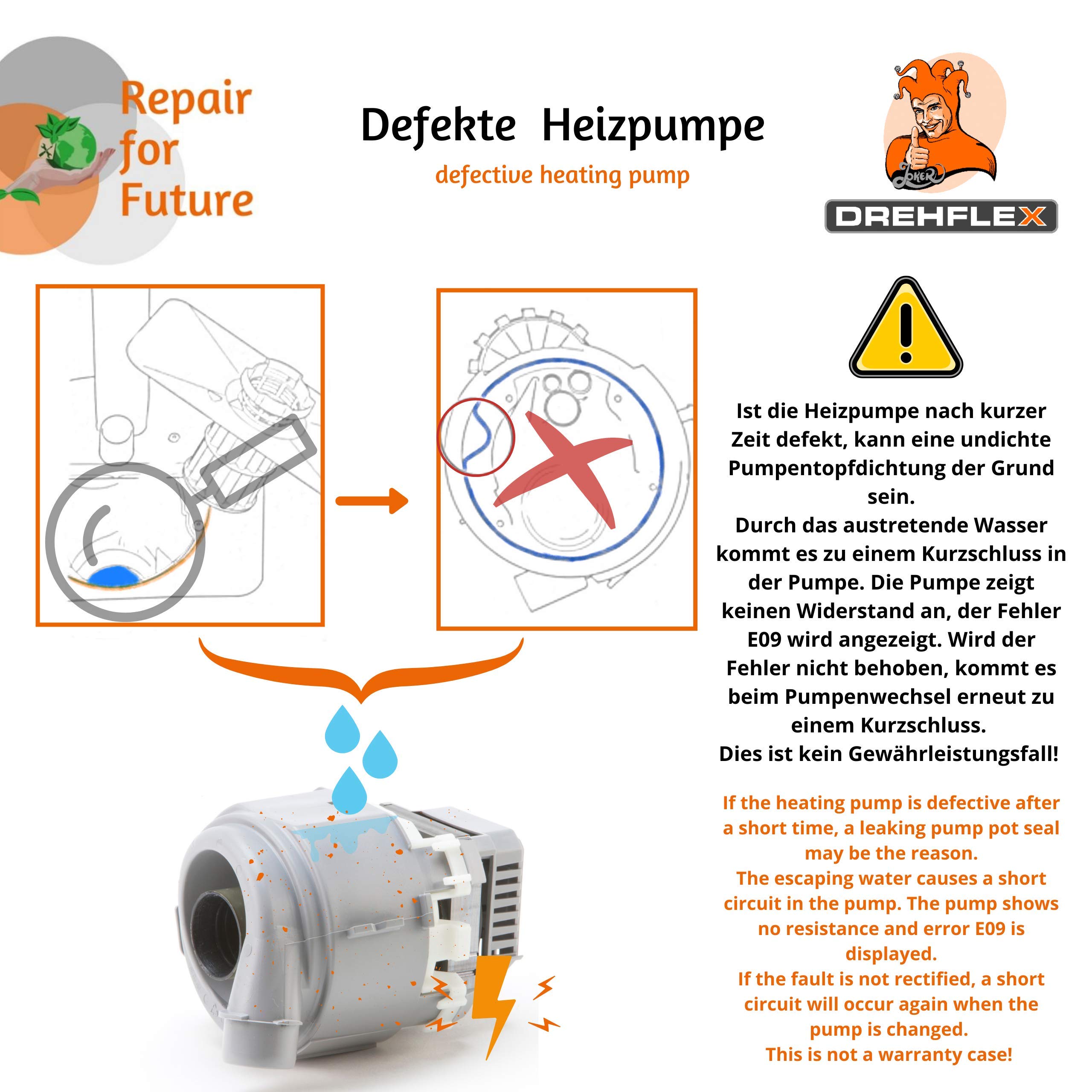 Repair for Future

Defekte Heizpumpe
defective heating pump

Joker
DREHFLEX

Ist die Heizpumpe nach kurzer Zeit defekt, kann eine undichte Pumpentopfdichtung der Grund sein.
Durch das austretende Wasser kommt es zu einem Kurzschluss in der Pumpe. Die Pumpe zeigt keinen Widerstand an, der Fehler E09 wird angezeigt. Wird der Fehler nicht behoben, kommt es beim Pumpenwechsel erneut zu einem Kurzschluss.
Dies ist kein Gewährleistungsfall!

If the heating pump is defective after a short time, a leaking pump pot seal may be the reason.
The escaping water causes a short circuit in the pump. The pump shows no resistance and error E09 is displayed.
If the fault is not rectified, a short circuit will occur again when the pump is changed.
This is not a warranty case!