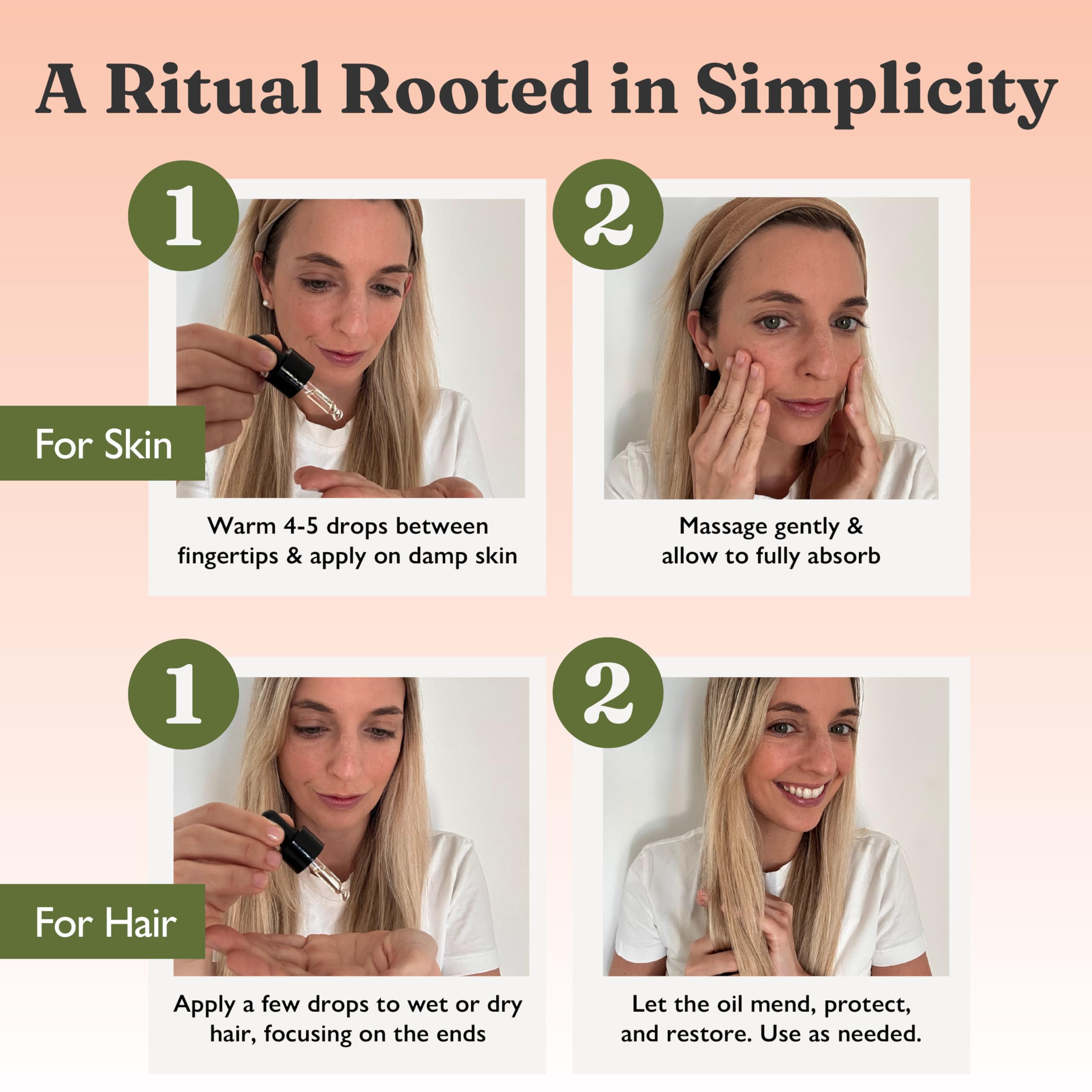 A Ritual Rooted in Simplicity

For Skin

1

Warm 4-5 drops between fingertips & apply on damp skin

2

Massage gently & allow to fully absorb

For Hair

1

Apply a few drops to wet or dry hair, focusing on the ends

2

Let the oil mend, protect, and restore. Use as needed.