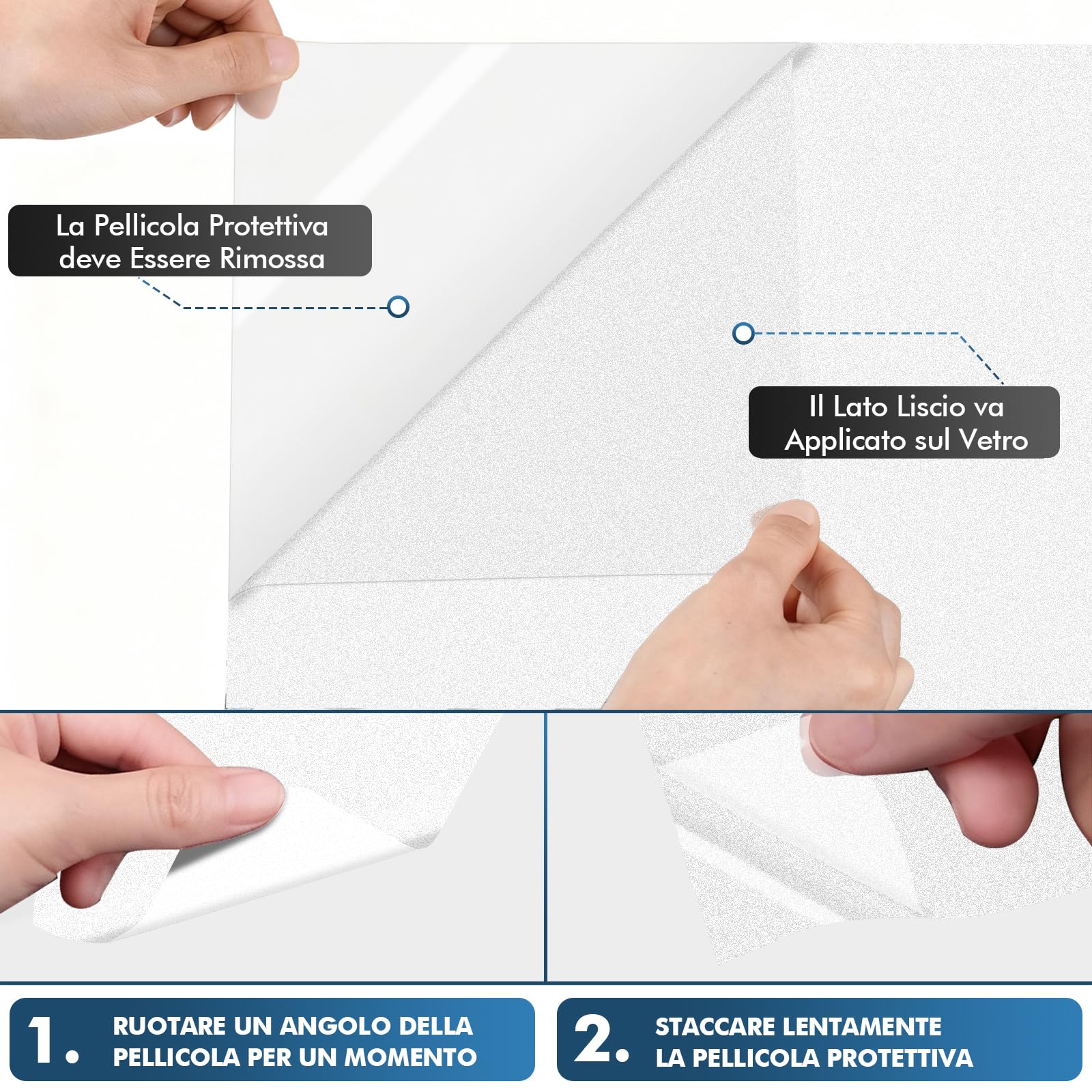 La Pellicola Protettiva deve Essere Rimossa

Il Lato Liscio va Applicato sul Vetro

1. RUOTARE UN ANGOLO DELLA PELLICOLA PER UN MOMENTO

2. STACCARE LENTAMENTE LA PELLICOLA PROTETTIVA