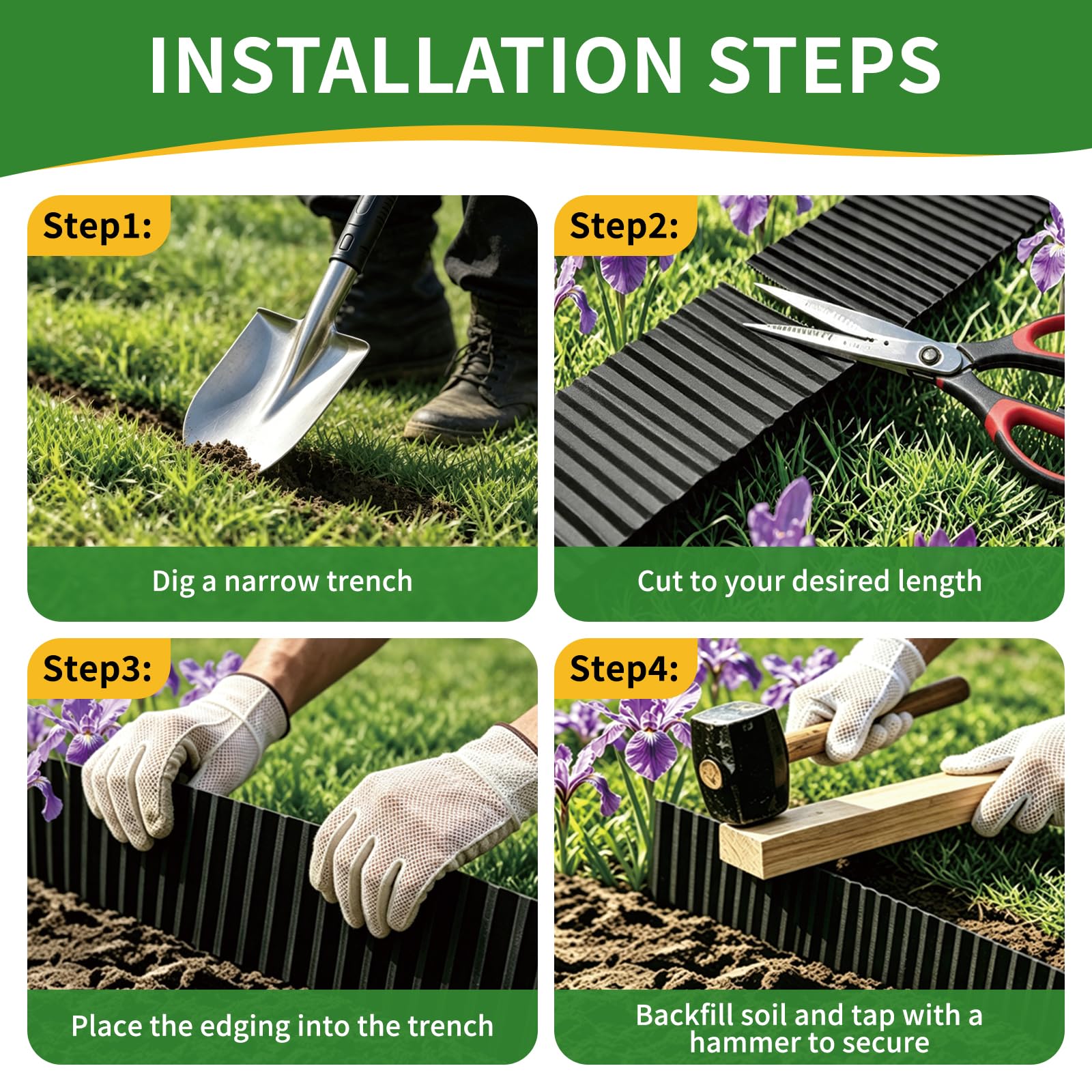 INSTALLATION STEPS

Step1:

Dig a narrow trench

Step2:

Cut to your desired length

Step3:

Place the edging into the trench

Step4:

Backfill soil and tap with a hammer to secure