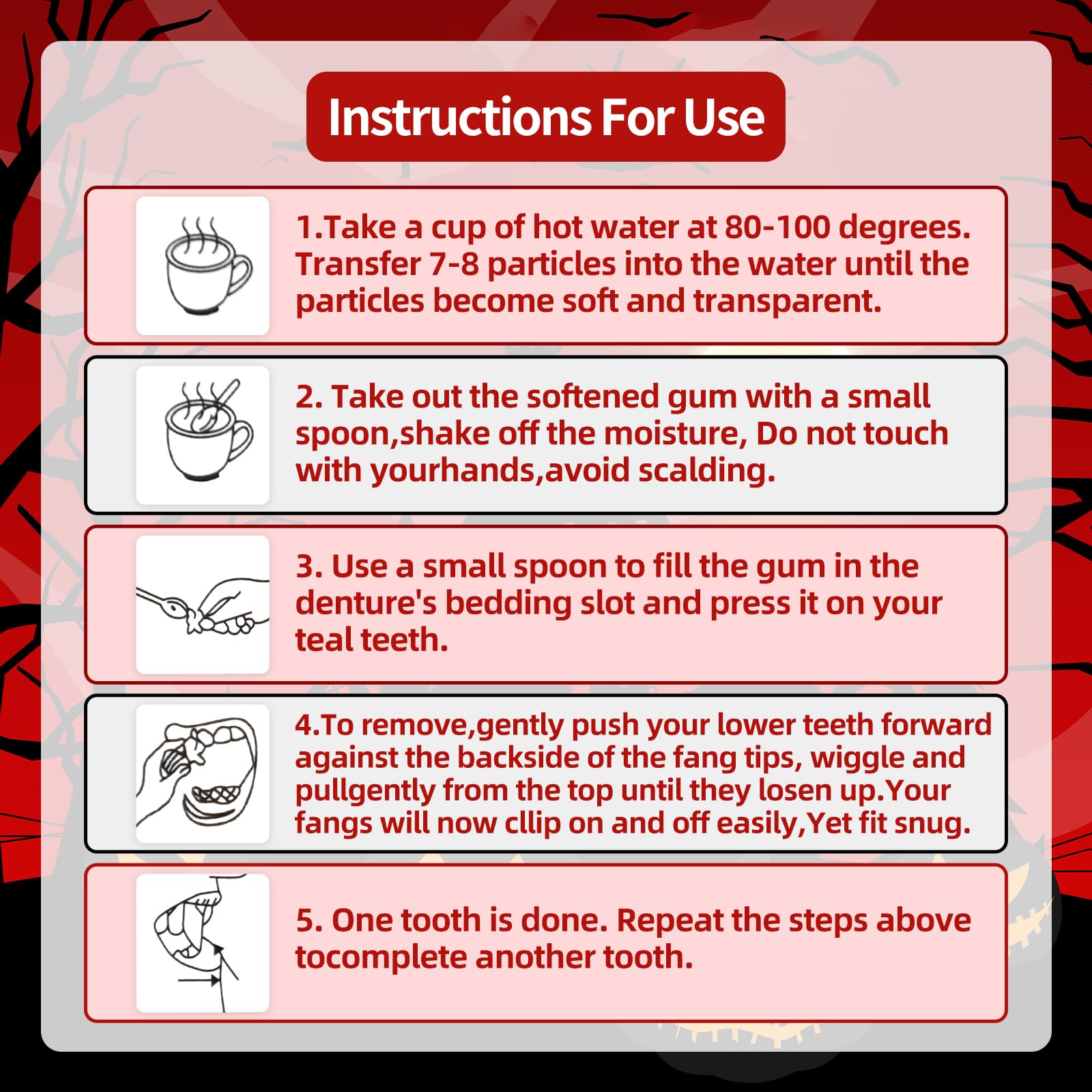 Instructions For Use

1.Take a cup of hot water at 80-100 degrees. Transfer 7-8 particles into the water until the particles become soft and transparent.

2. Take out the softened gum with a small spoon,shake off the moisture, Do not touch with yourhands,avoid scalding.

3. Use a small spoon to fill the gum in the denture's bedding slot and press it on your teal teeth.

4.To remove,gently push your lower teeth forward against the backside of the fang tips, wiggle and pullgently from the top until they losen up.Your fangs will now cllip on and off easily,Yet fit snug.

5. One tooth is done. Repeat the steps above tocomplete another tooth.