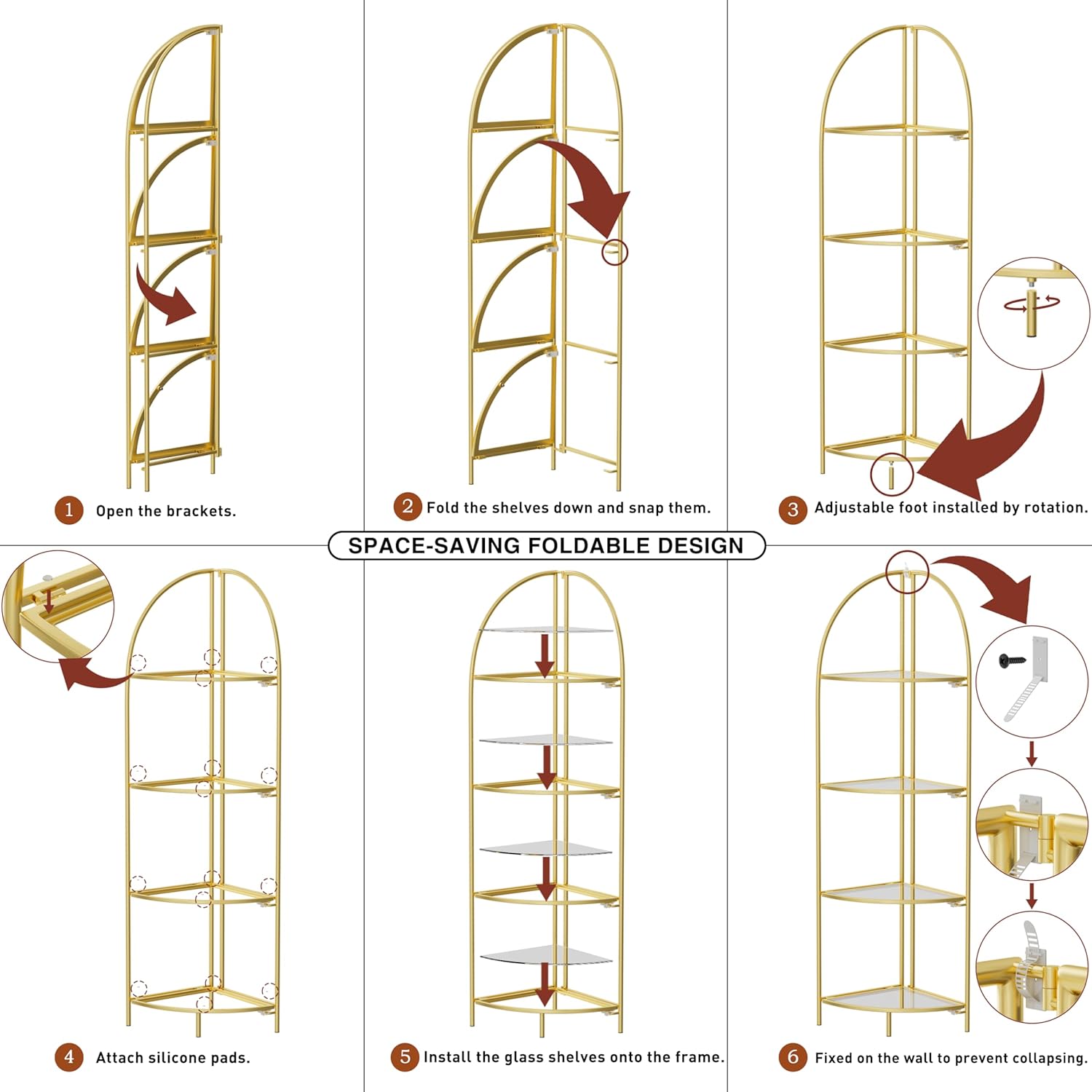 1 Open the brackets.

2 Fold the shelves down and snap them.

3 Adjustable foot installed by rotation.

SPACE-SAVING FOLDABLE DESIGN

4 Attach silicone pads.

5 Install the glass shelves onto the frame.

6 Fixed on the wall to prevent collapsing.