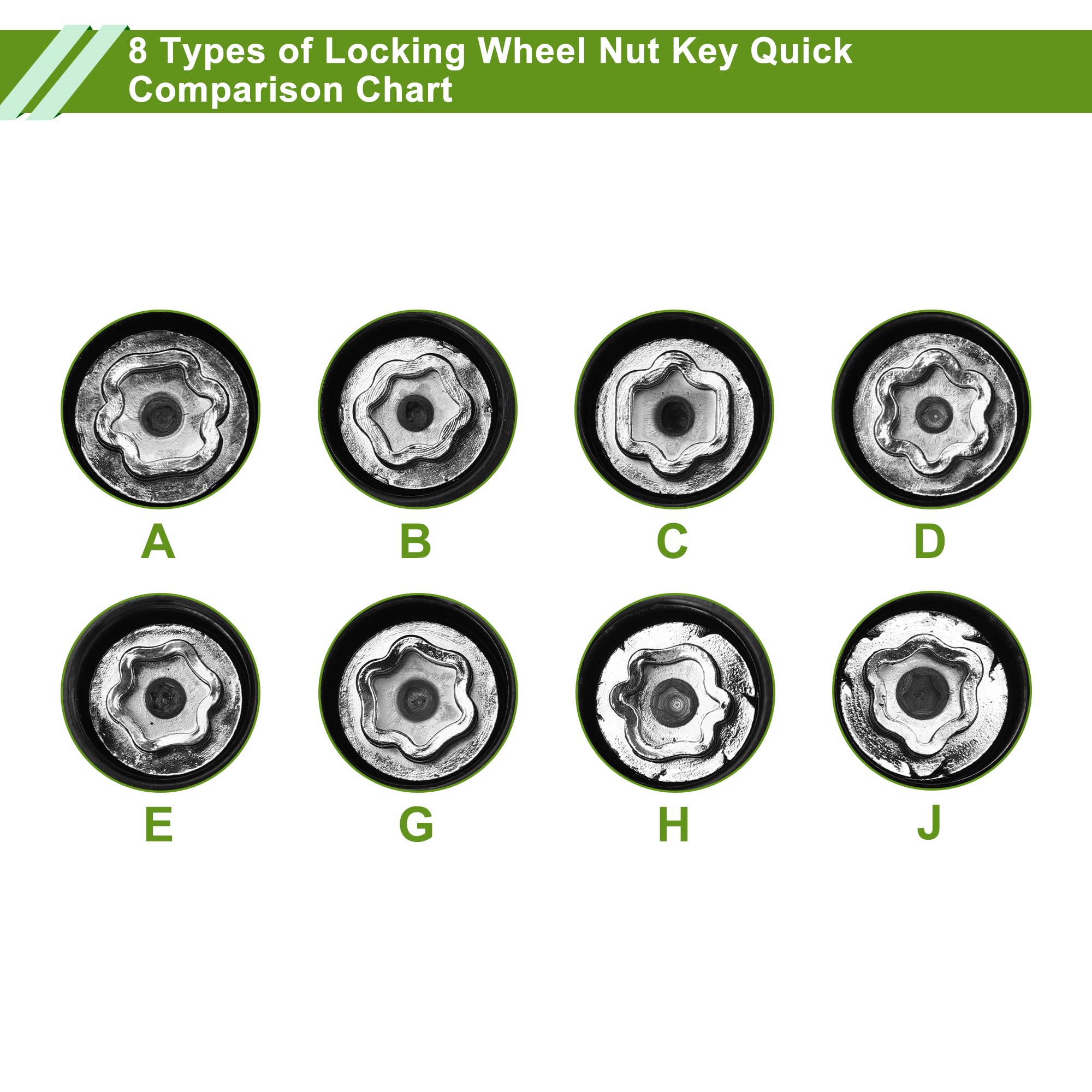 8 Types of Locking Wheel Nut Key Quick Comparison Chart

A B C D

E G H J