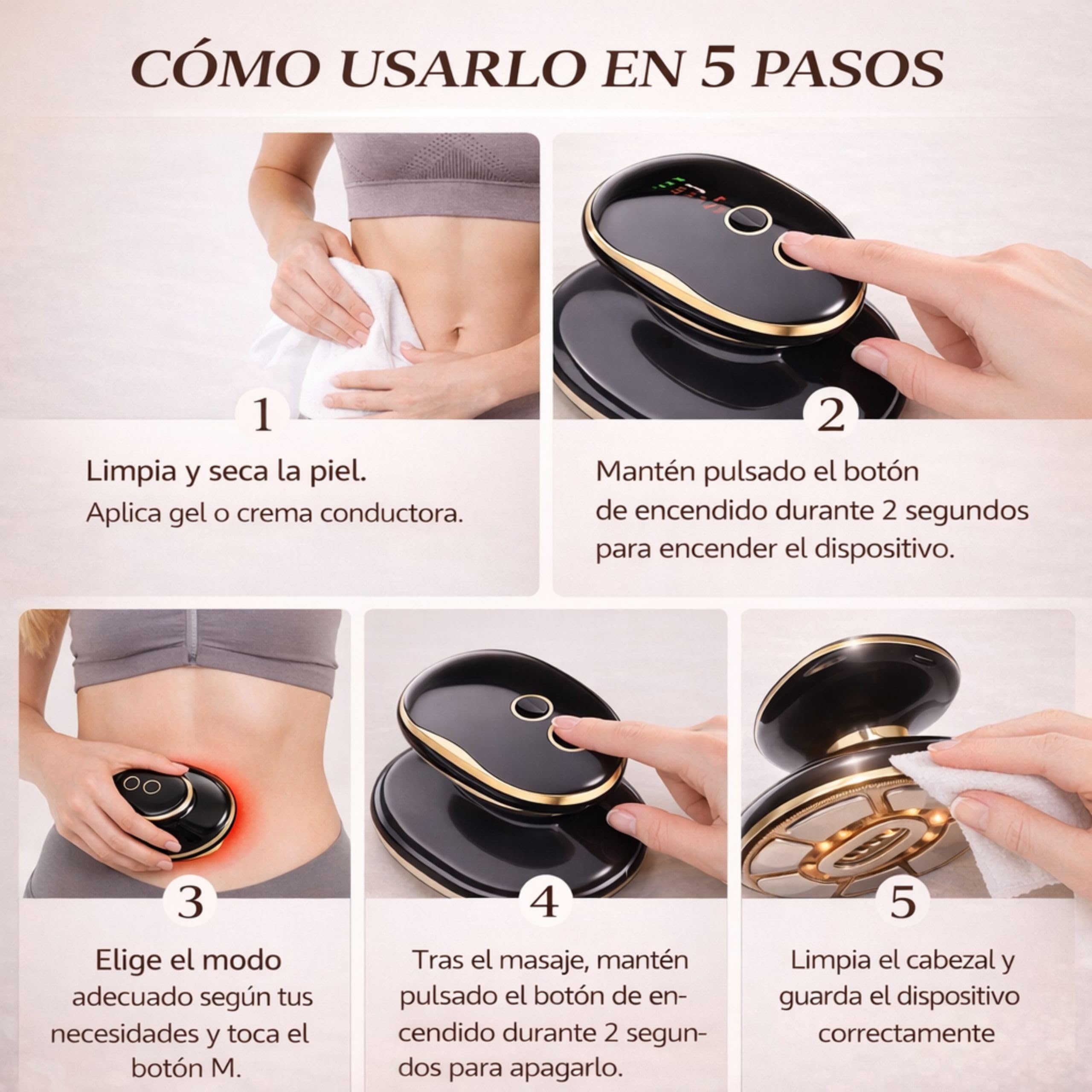 CÓMO USARLO EN 5 PASOS

1

Limpia y seca la piel.
Aplica gel o crema conductora.

2

Mantén pulsado el botón de encendido durante 2 segundos para encender el dispositivo.

3

Elige el modo adecuado según tus necesidades y toca el botón M.

4

Tras el masaje, mantén pulsado el botón de encendido durante 2 segundos para apagarlo.

5

Limpia el cabezal y guarda el dispositivo correctamente