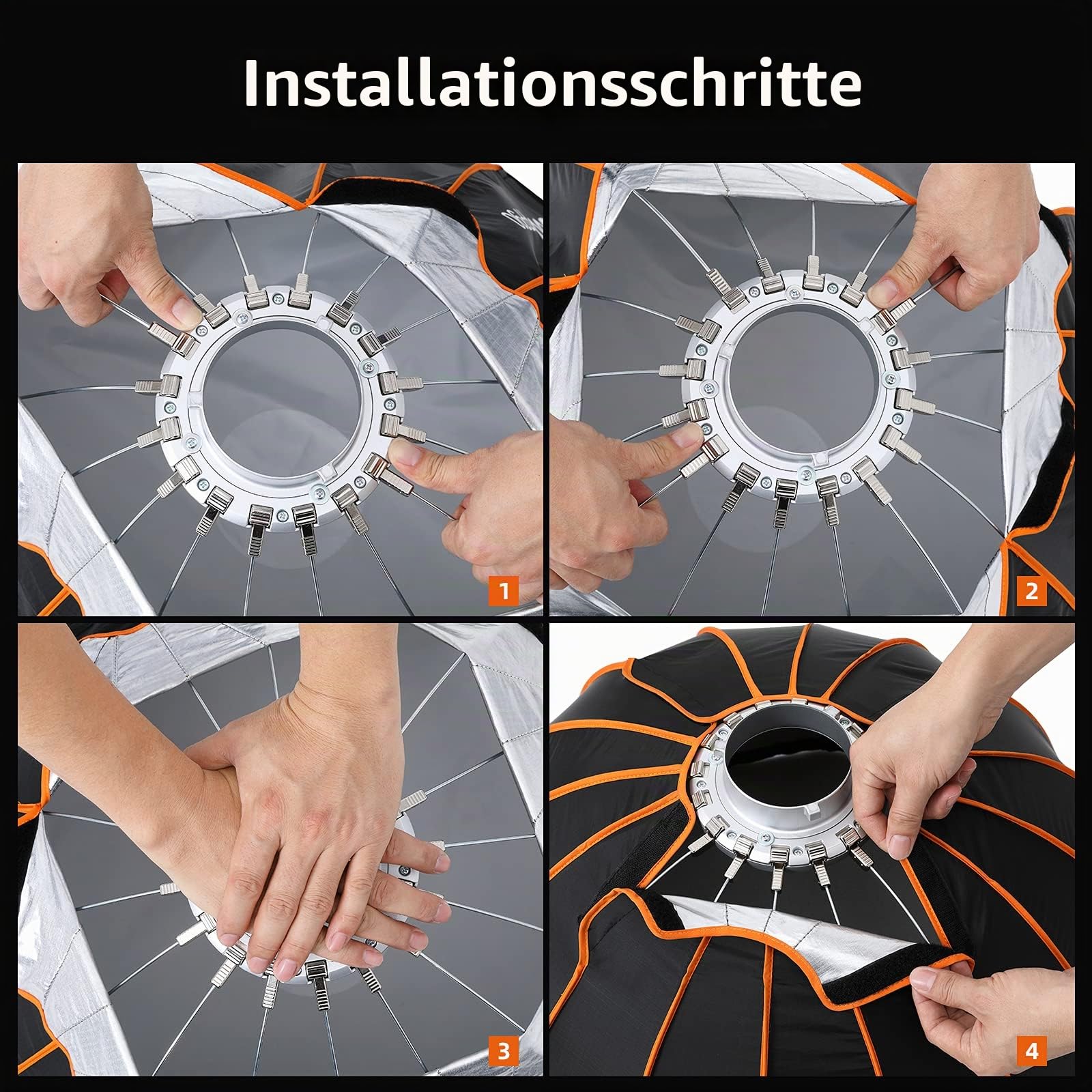 Installationsschritte

1

2

3

4