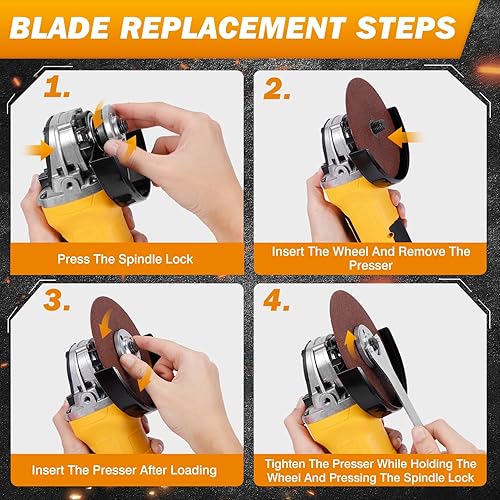 BLADE REPLACEMENT STEPS

1.

Press The Spindle Lock

2.

Insert The Wheel And Remove The Presser

3.

Insert The Presser After Loading

4.

Tighten The Presser While Holding The Wheel And Pressing The Spindle Lock