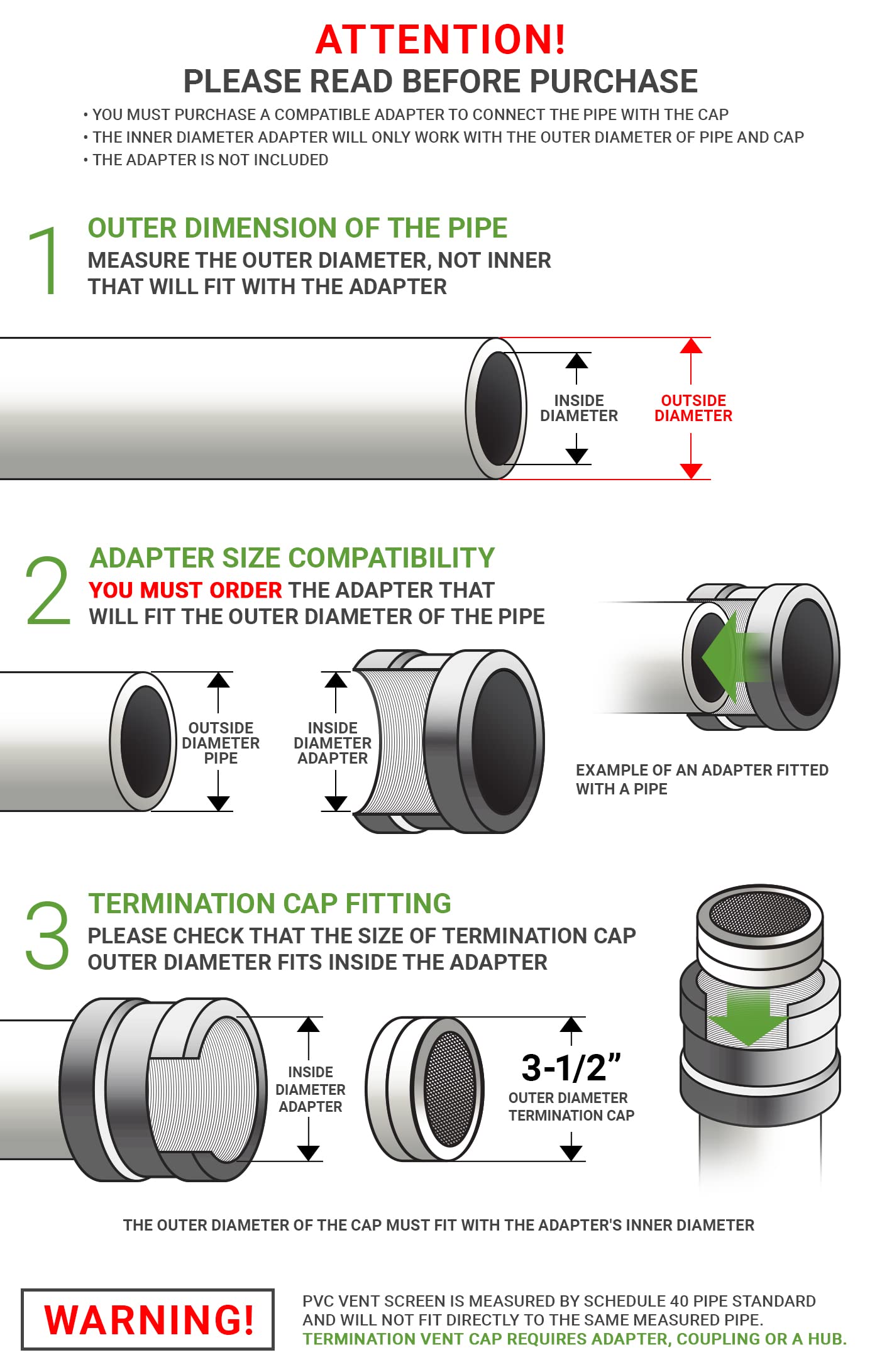 ATTENTION!
PLEASE READ BEFORE PURCHASE

• YOU MUST PURCHASE A COMPATIBLE ADAPTER TO CONNECT THE PIPE WITH THE CAP
• THE INNER DIAMETER ADAPTER WILL ONLY WORK WITH THE OUTER DIAMETER OF PIPE AND CAP
• THE ADAPTER IS NOT INCLUDED

1
OUTER DIMENSION OF THE PIPE
MEASURE THE OUTER DIAMETER, NOT INNER THAT WILL FIT WITH THE ADAPTER

INSIDE DIAMETER
OUTSIDE DIAMETER

2
ADAPTER SIZE COMPATIBILITY
YOU MUST ORDER THE ADAPTER THAT WILL FIT THE OUTER DIAMETER OF THE PIPE

OUTSIDE DIAMETER PIPE
INSIDE DIAMETER ADAPTER

EXAMPLE OF AN ADAPTER FITTED WITH A PIPE

3
TERMINATION CAP FITTING
PLEASE CHECK THAT THE SIZE OF TERMINATION CAP OUTER DIAMETER FITS INSIDE THE ADAPTER

INSIDE DIAMETER ADAPTER
3-1/2”
OUTER DIAMETER TERMINATION CAP

THE OUTER DIAMETER OF THE CAP MUST FIT WITH THE ADAPTER'S INNER DIAMETER

WARNING!
PVC VENT SCREEN IS MEASURED BY SCHEDULE 40 PIPE STANDARD AND WILL NOT FIT DIRECTLY TO THE SAME MEASURED PIPE.
TERMINATION VENT CAP REQUIRES ADAPTER, COUPLING OR A HUB.