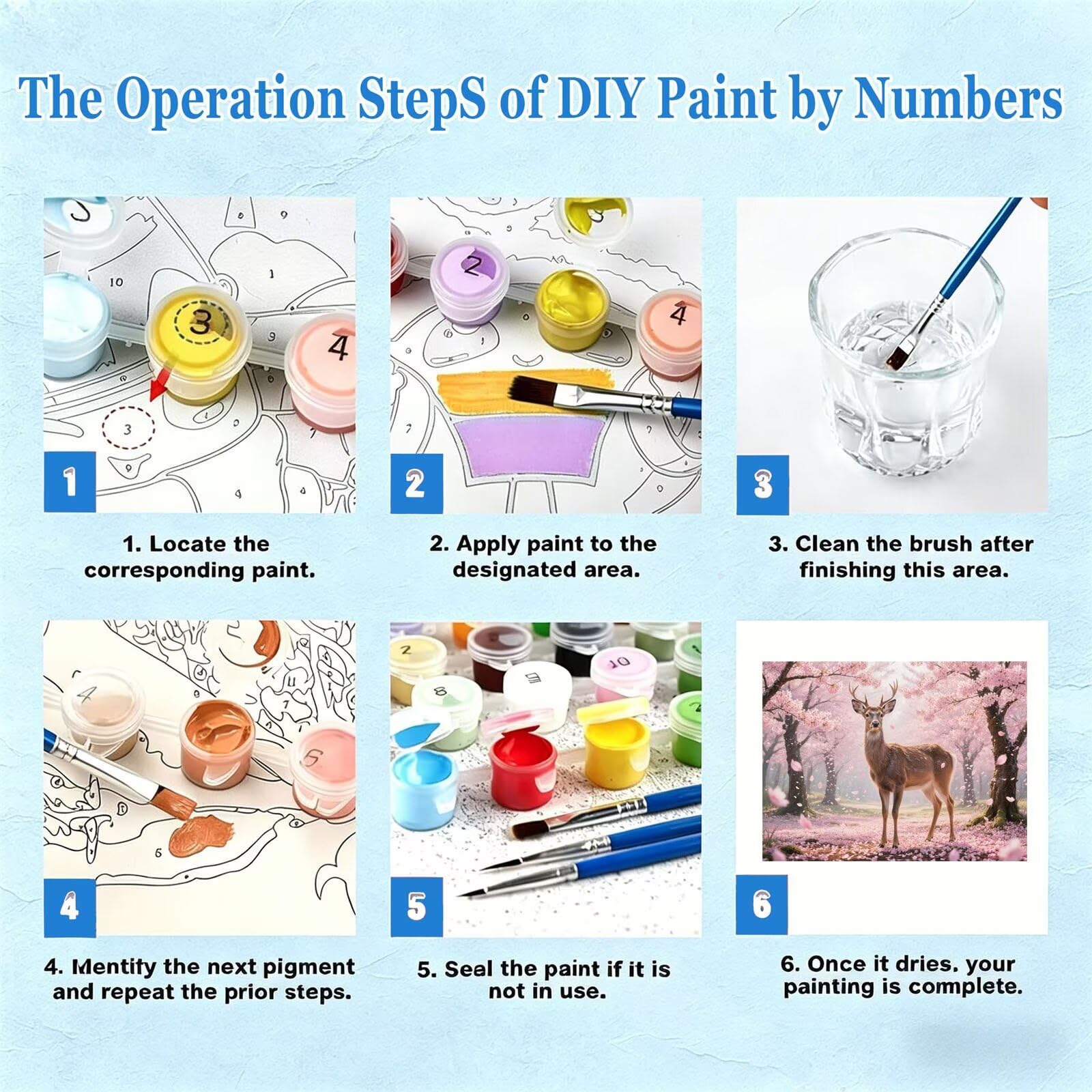 The Operation StepS of DIY Paint by Numbers

1

1. Locate the corresponding paint.

2

2. Apply paint to the designated area.

3

3. Clean the brush after finishing this area.

4

4. Mentify the next pigment and repeat the prior steps.

5

5. Seal the paint if it is not in use.

6

6. Once it dries. your painting is complete.