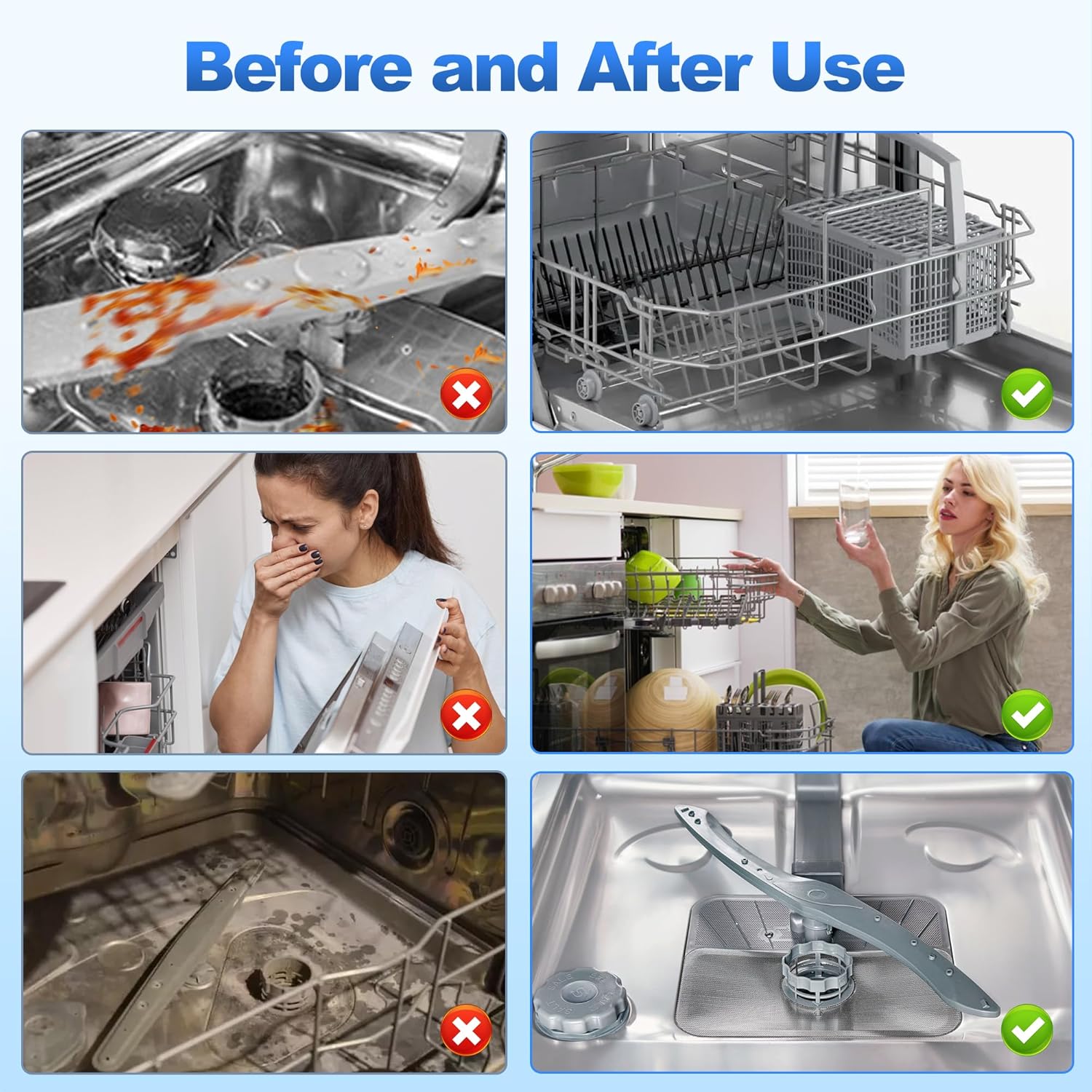 Before and After Use