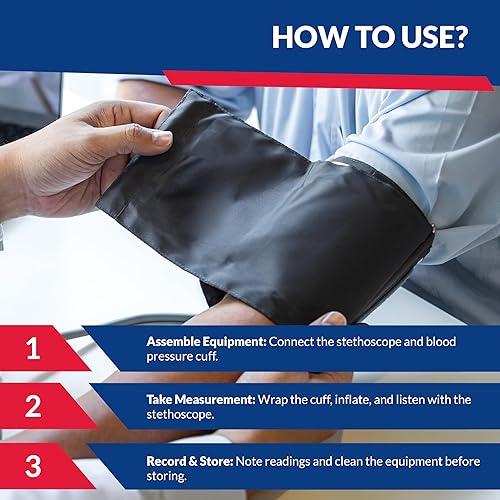 HOW TO USE?

1

Assemble Equipment: Connect the stethoscope and blood pressure cuff.

2

Take Measurement: Wrap the cuff, inflate, and listen with the stethoscope.

3

Record & Store: Note readings and clean the equipment before storing.