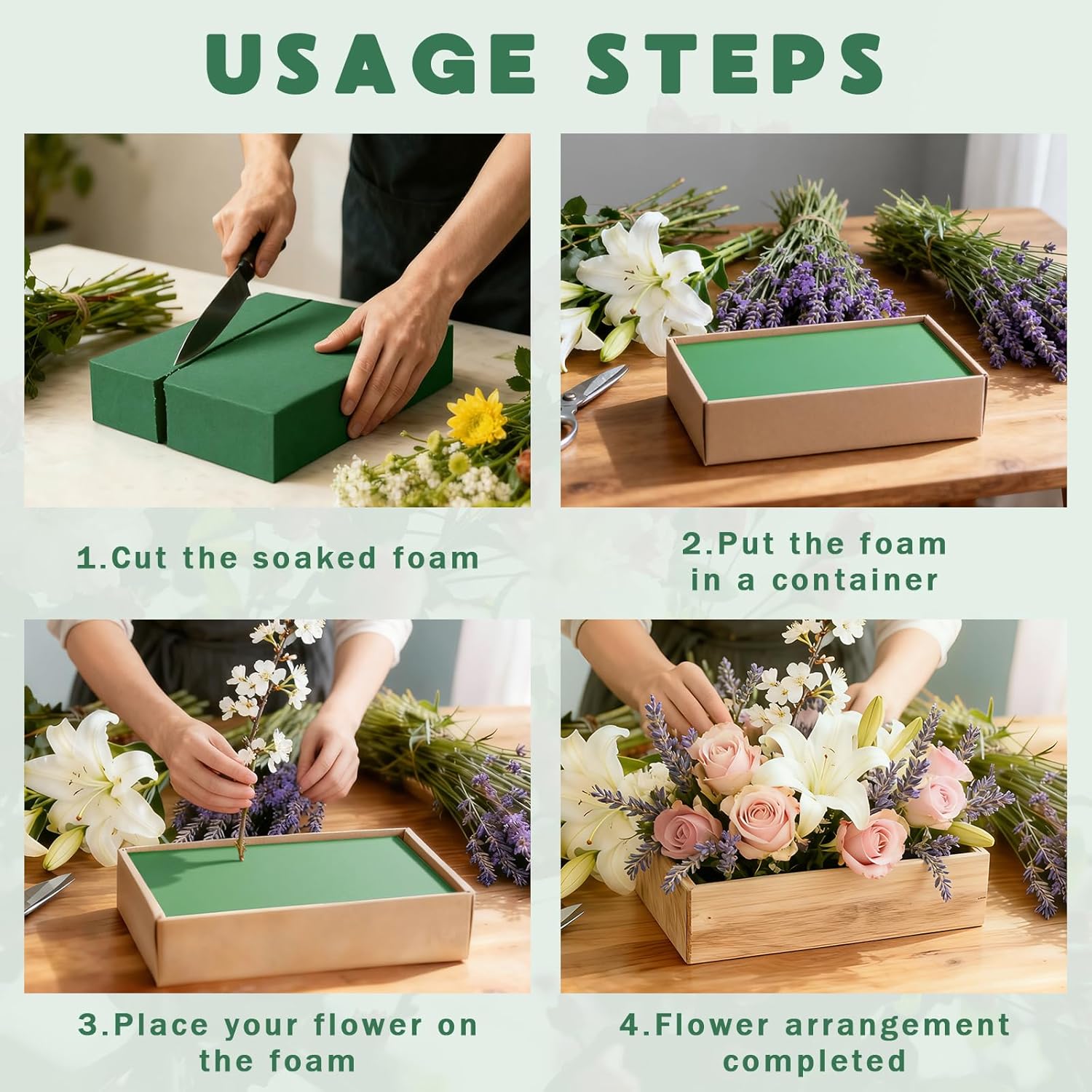 USAGE STEPS

1.Cut the soaked foam

2.Put the foam in a container

3.Place your flower on the foam

4.Flower arrangement completed