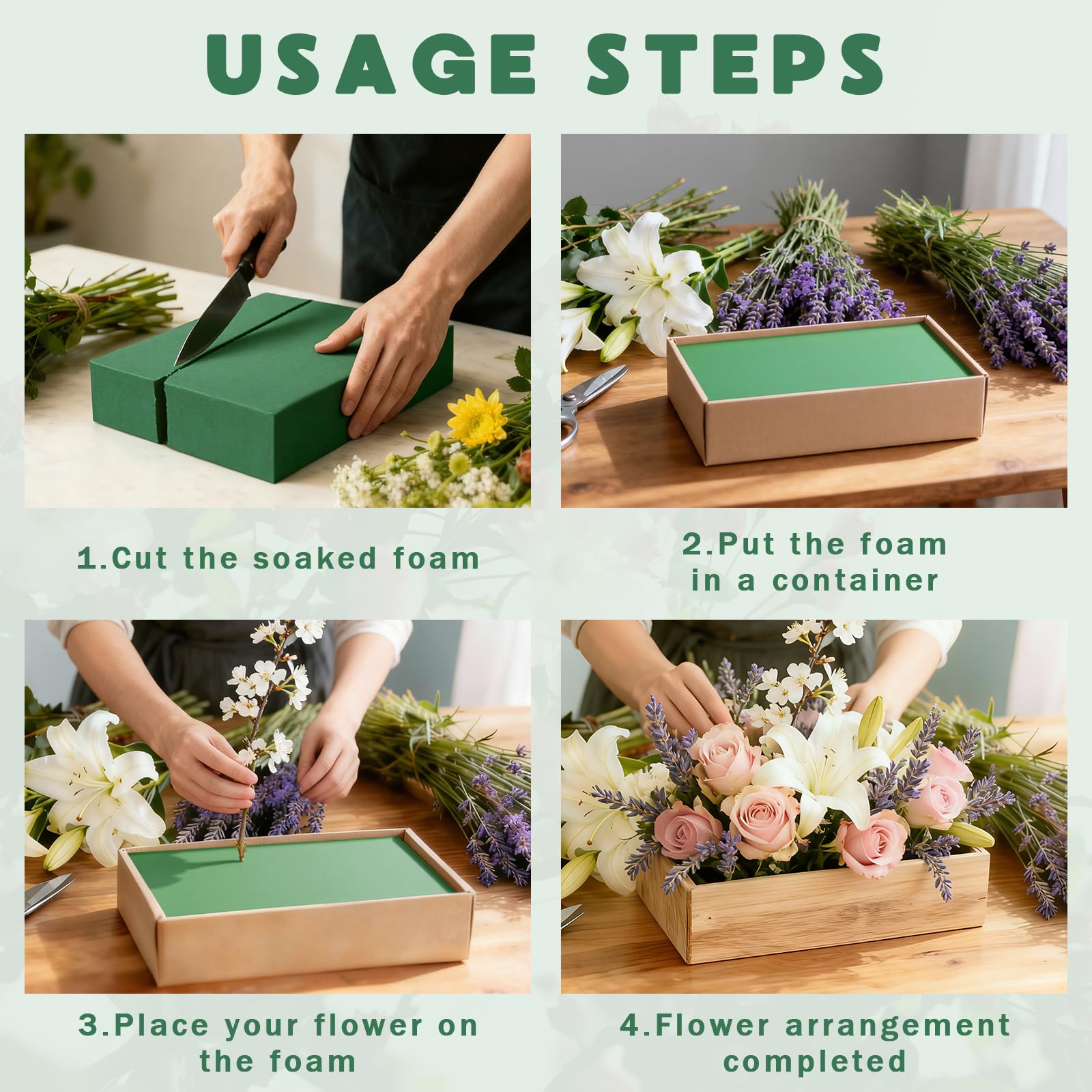 USAGE STEPS

1.Cut the soaked foam

2.Put the foam in a container

3.Place your flower on the foam

4.Flower arrangement completed