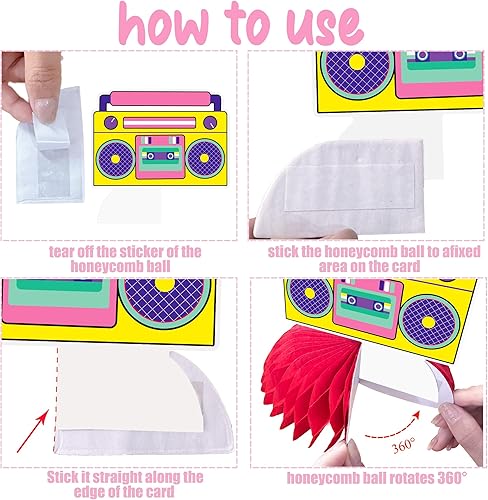 how to use

tear off the sticker of the honeycomb ball

stick the honeycomb ball to afixed area on the card

Stick it straight along the edge of the card

360°

honeycomb ball rotates 360°