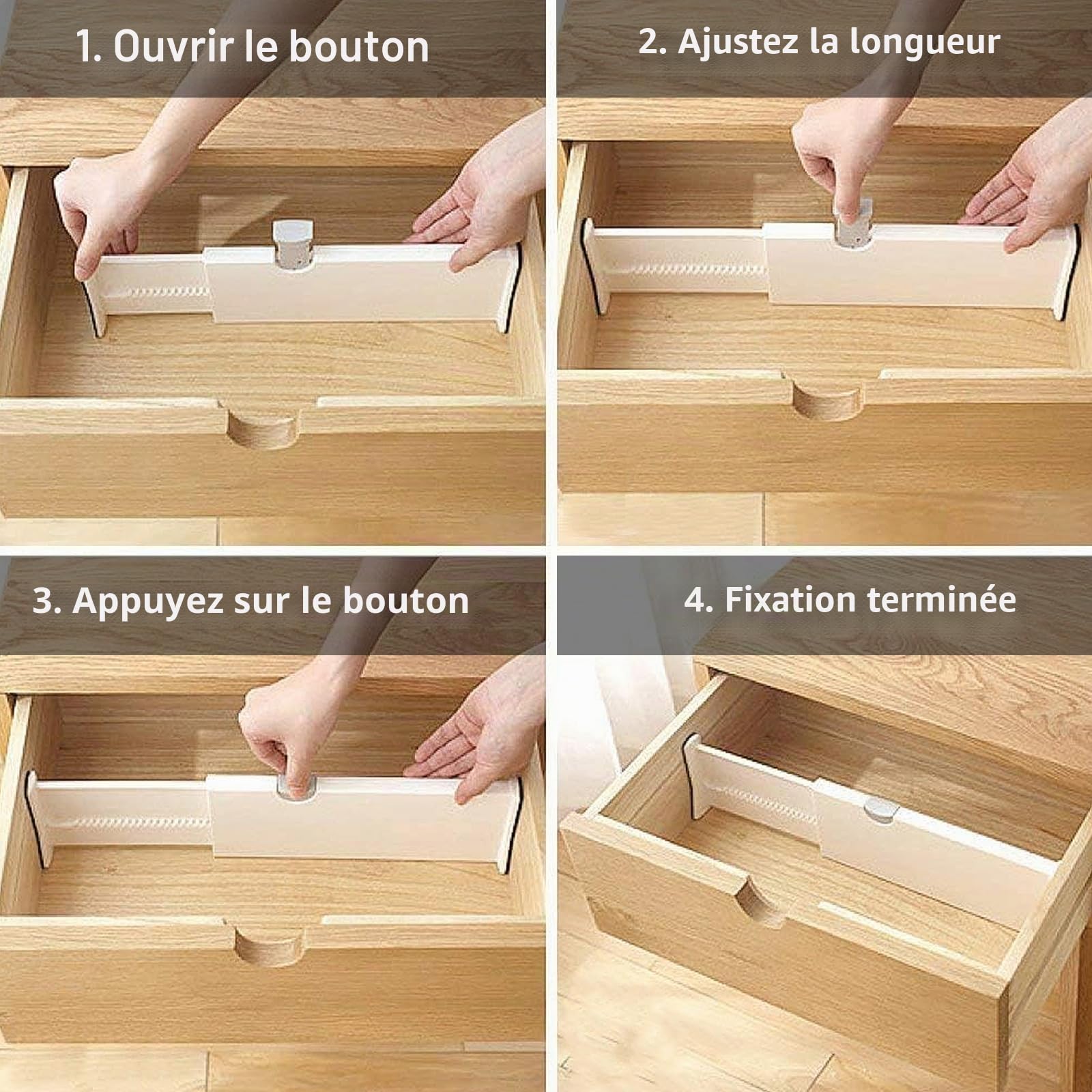 1. Ouvrir le bouton

2. Ajustez la longueur

3. Appuyez sur le bouton

4. Fixation terminée