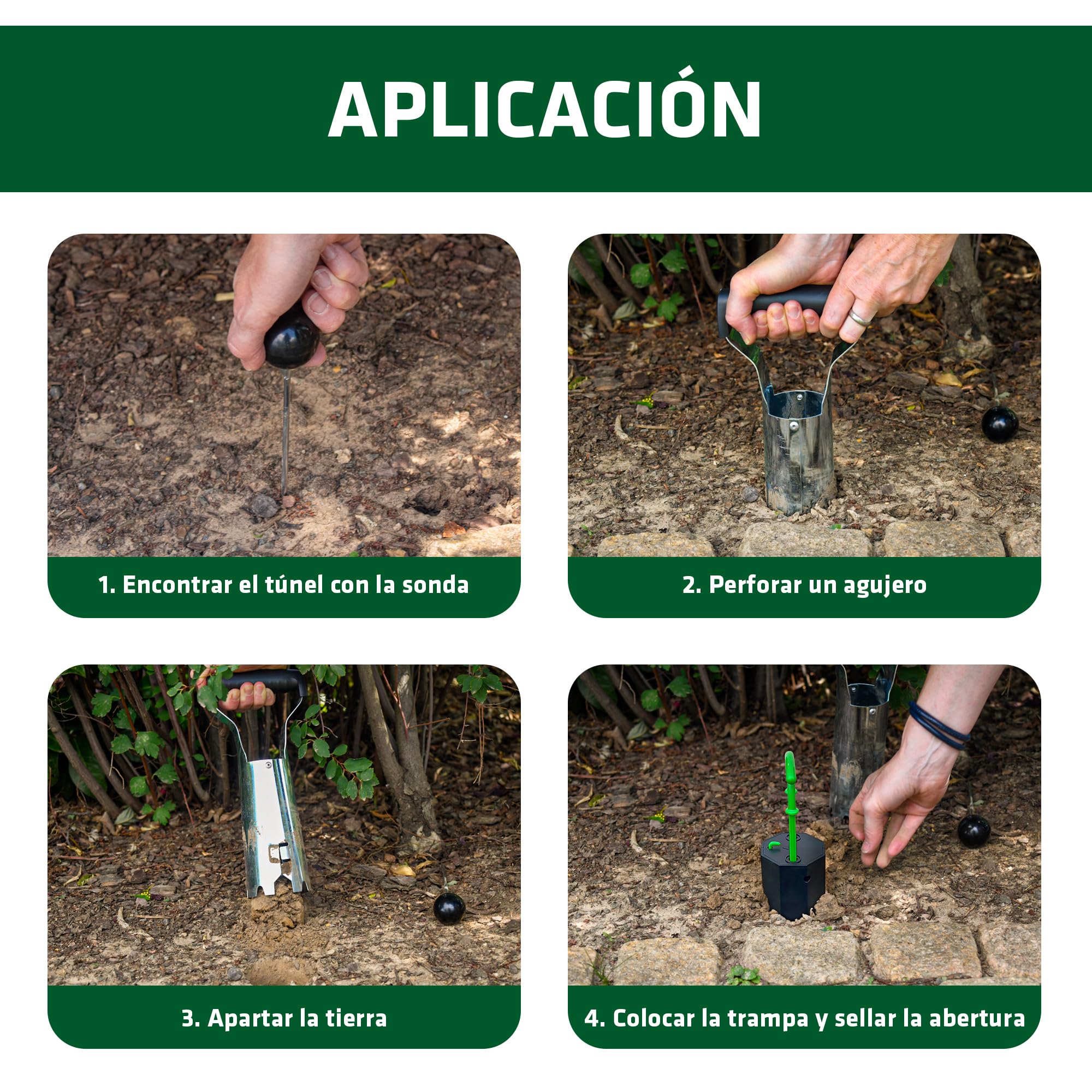 APLICACIÓN

1. Encontrar el túnel con la sonda

2. Perforar un agujero

3. Apartar la tierra

4. Colocar la trampa y sellar la abertura