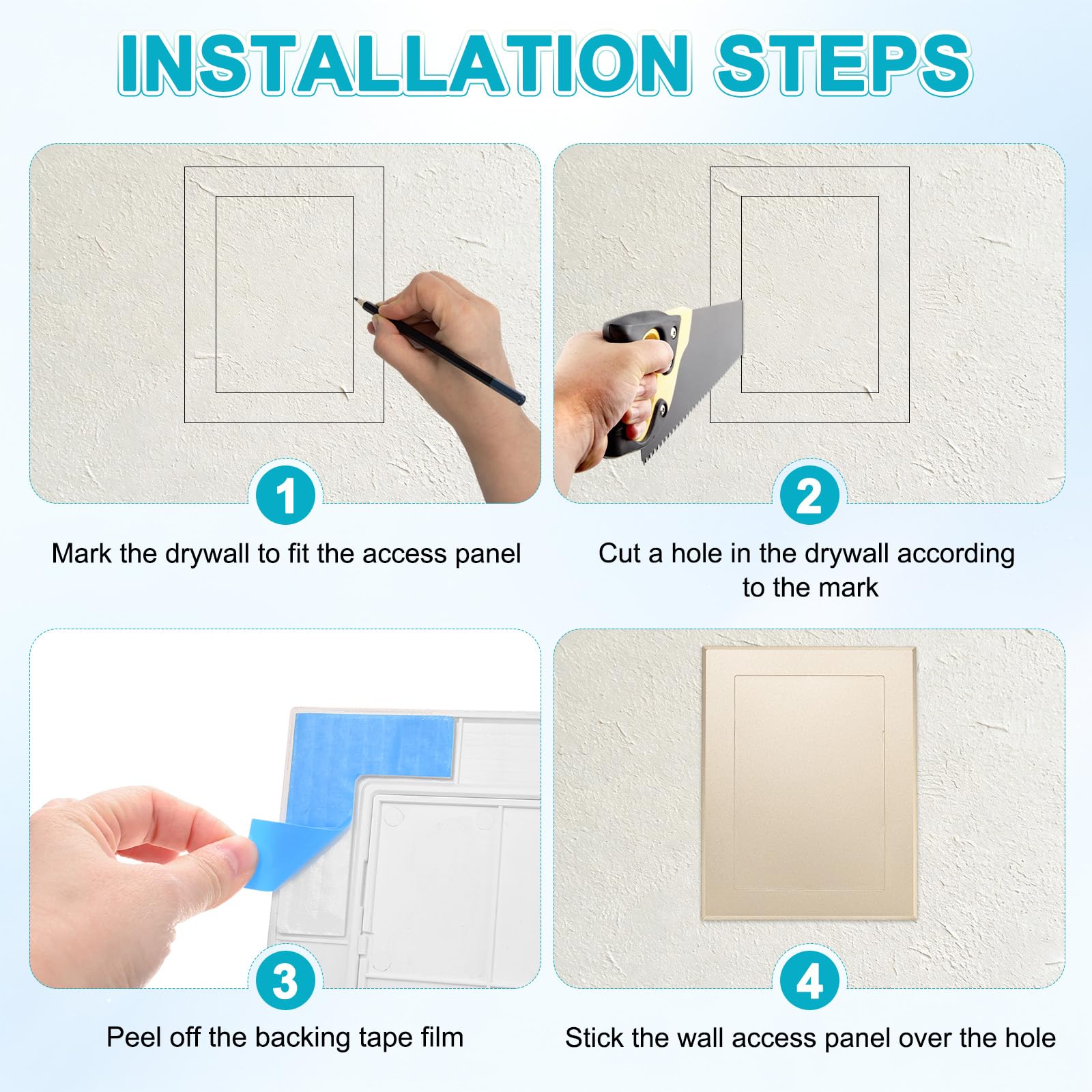 INSTALLATION STEPS

1

Mark the drywall to fit the access panel

2

Cut a hole in the drywall according to the mark

3

Peel off the backing tape film

4

Stick the wall access panel over the hole