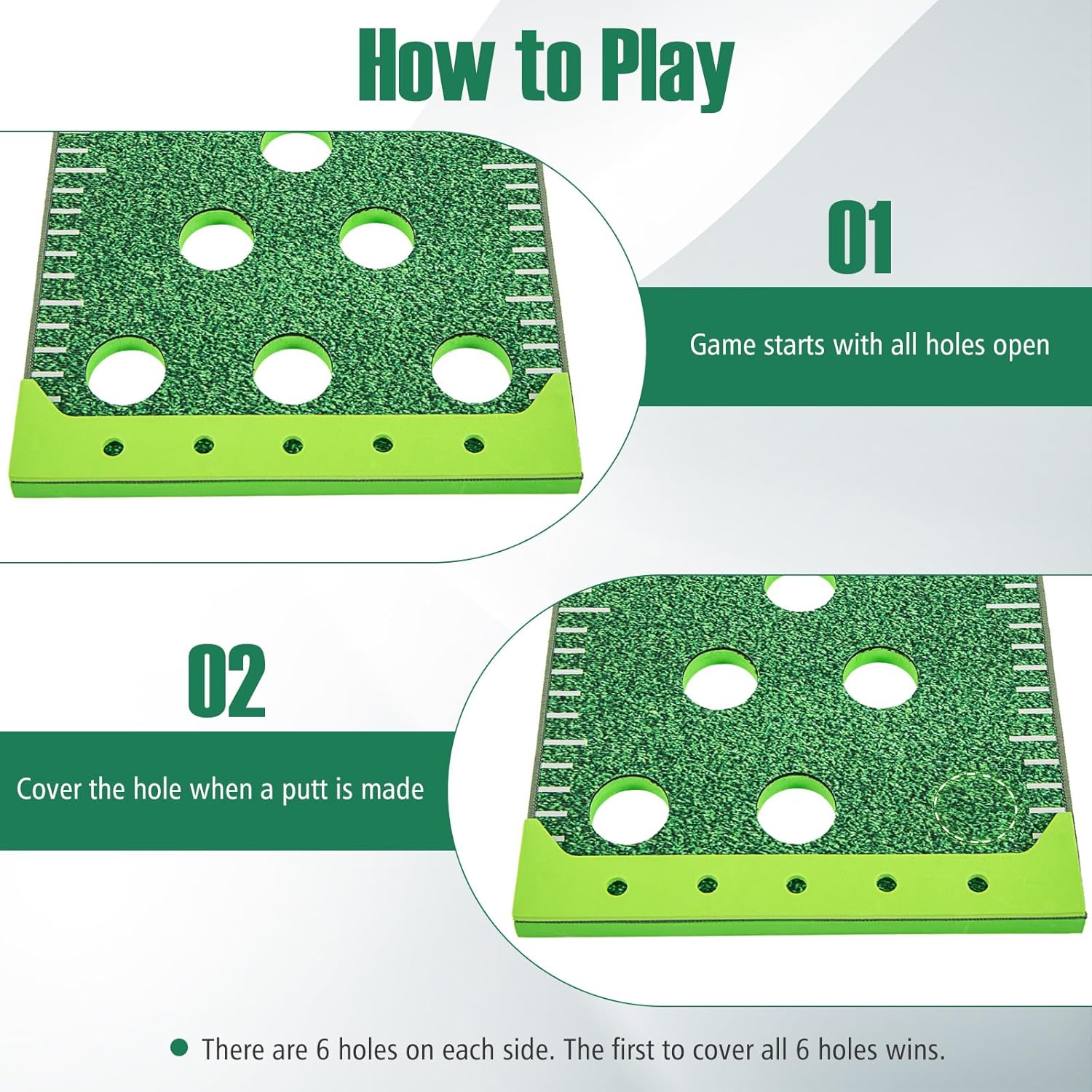 How to Play

01

Game starts with all holes open

02

Cover the hole when a putt is made

● There are 6 holes on each side. The first to cover all 6 holes wins.