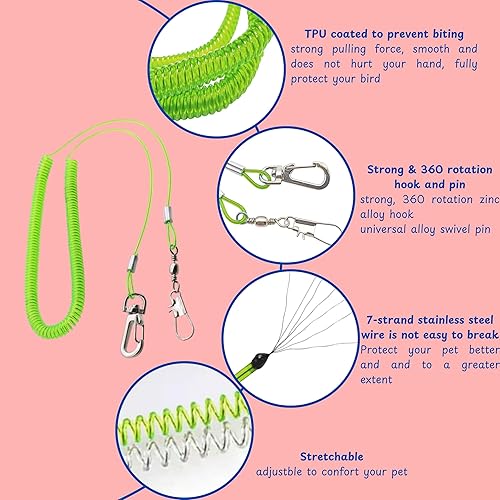 TPU coated to prevent biting
strong pulling force, smooth and does not hurt your hand, fully protect your bird

Strong & 360 rotation hook and pin
strong, 360 rotation zinc alloy hook
universal alloy swivel pin

7-strand stainless steel wire is not easy to break
Protect your pet better and and to a greater extent

Stretchable
adjustble to confort your pet