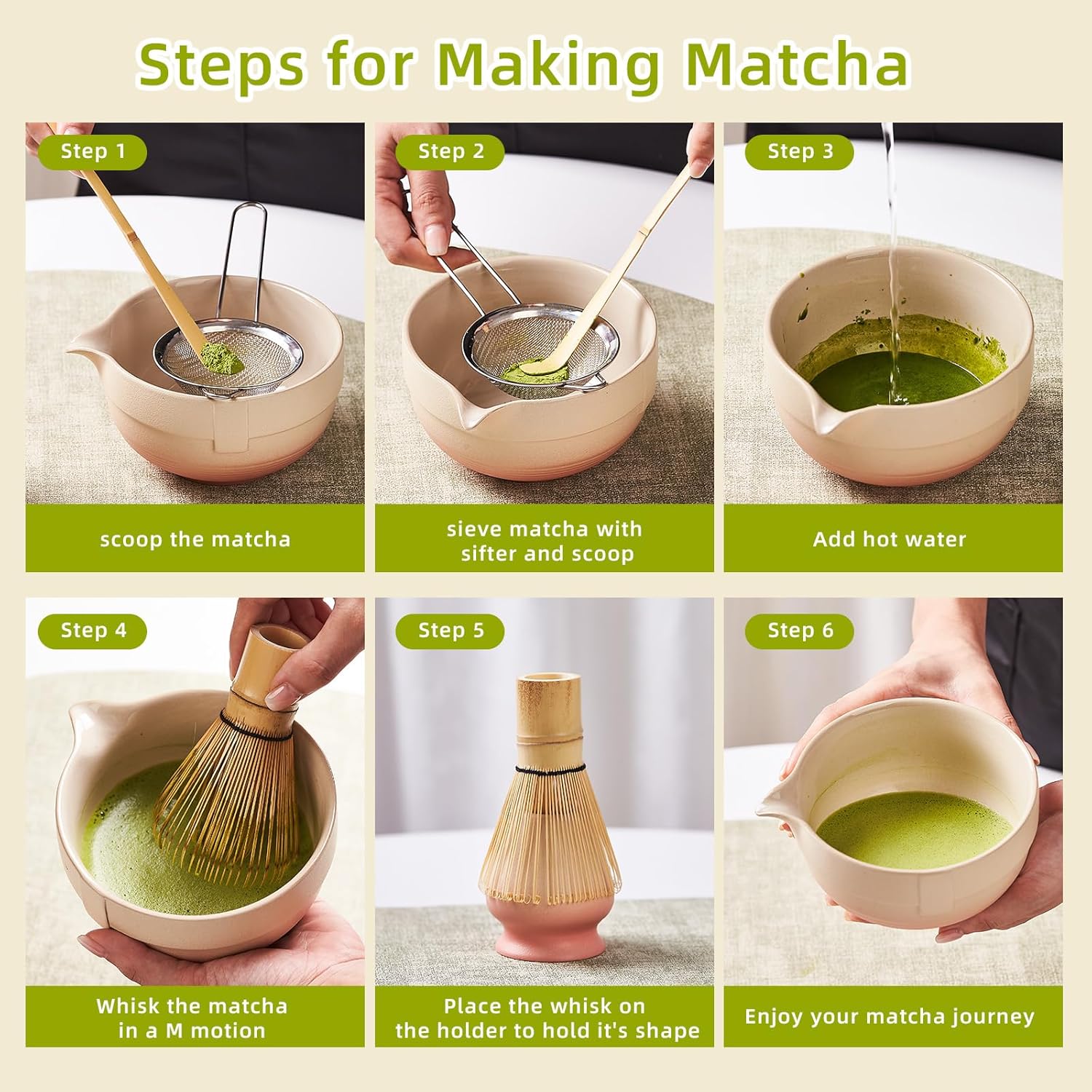 Steps for Making Matcha

Step 1

scoop the matcha

Step 2

sieve matcha with sifter and scoop

Step 3

Add hot water

Step 4

Whisk the matcha in a M motion

Step 5

Place the whisk on the holder to hold it's shape

Step 6

Enjoy your matcha journey