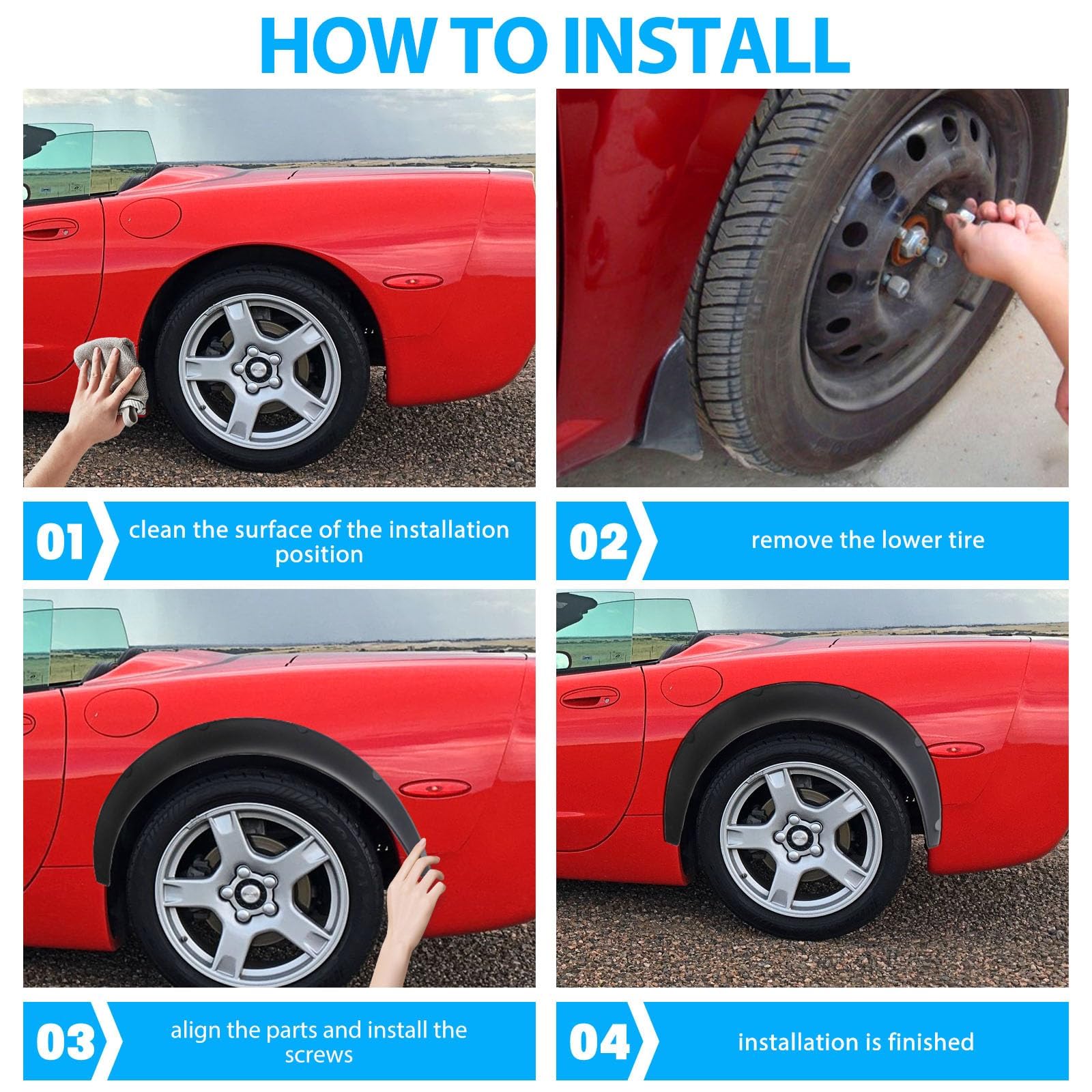 HOW TO INSTALL

01 clean the surface of the installation position

02 remove the lower tire

03 align the parts and install the screws

04 installation is finished