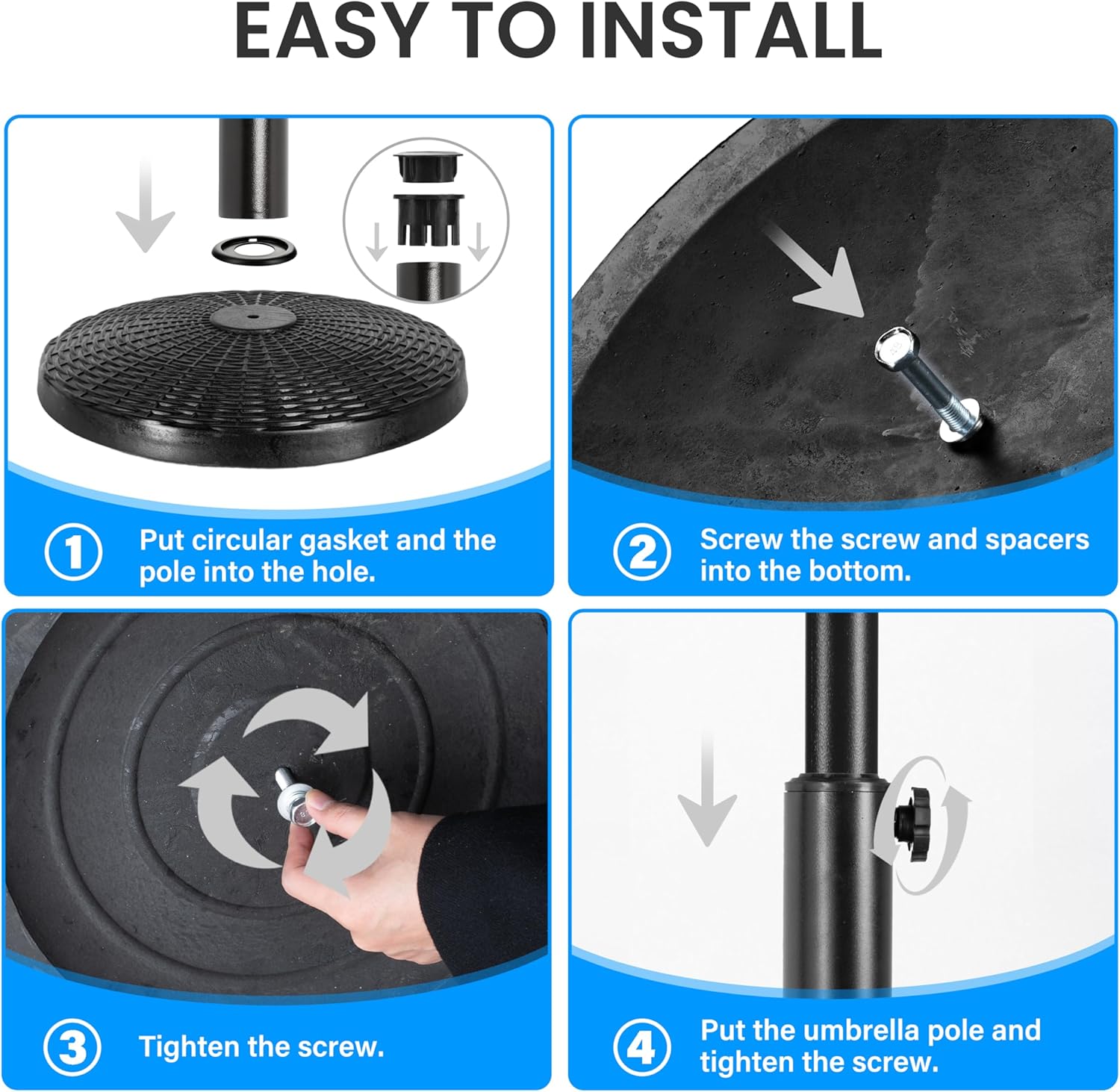 EASY TO INSTALL

1 Put circular gasket and the pole into the hole.

2 Screw the screw and spacers into the bottom.

3 Tighten the screw.

4 Put the umbrella pole and tighten the screw.