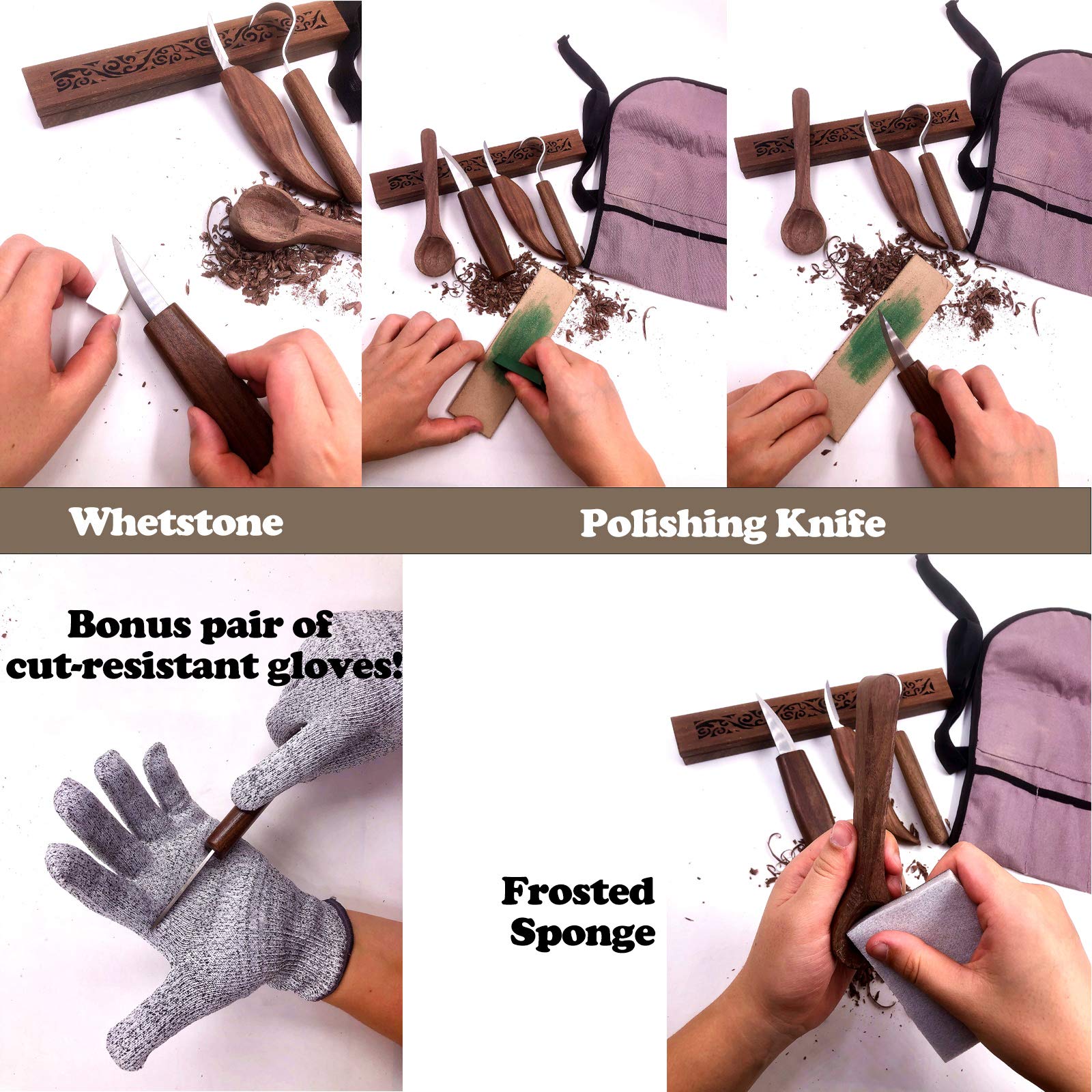 Whetstone

Polishing Knife

Bonus pair of cut-resistant gloves!

Frosted Sponge