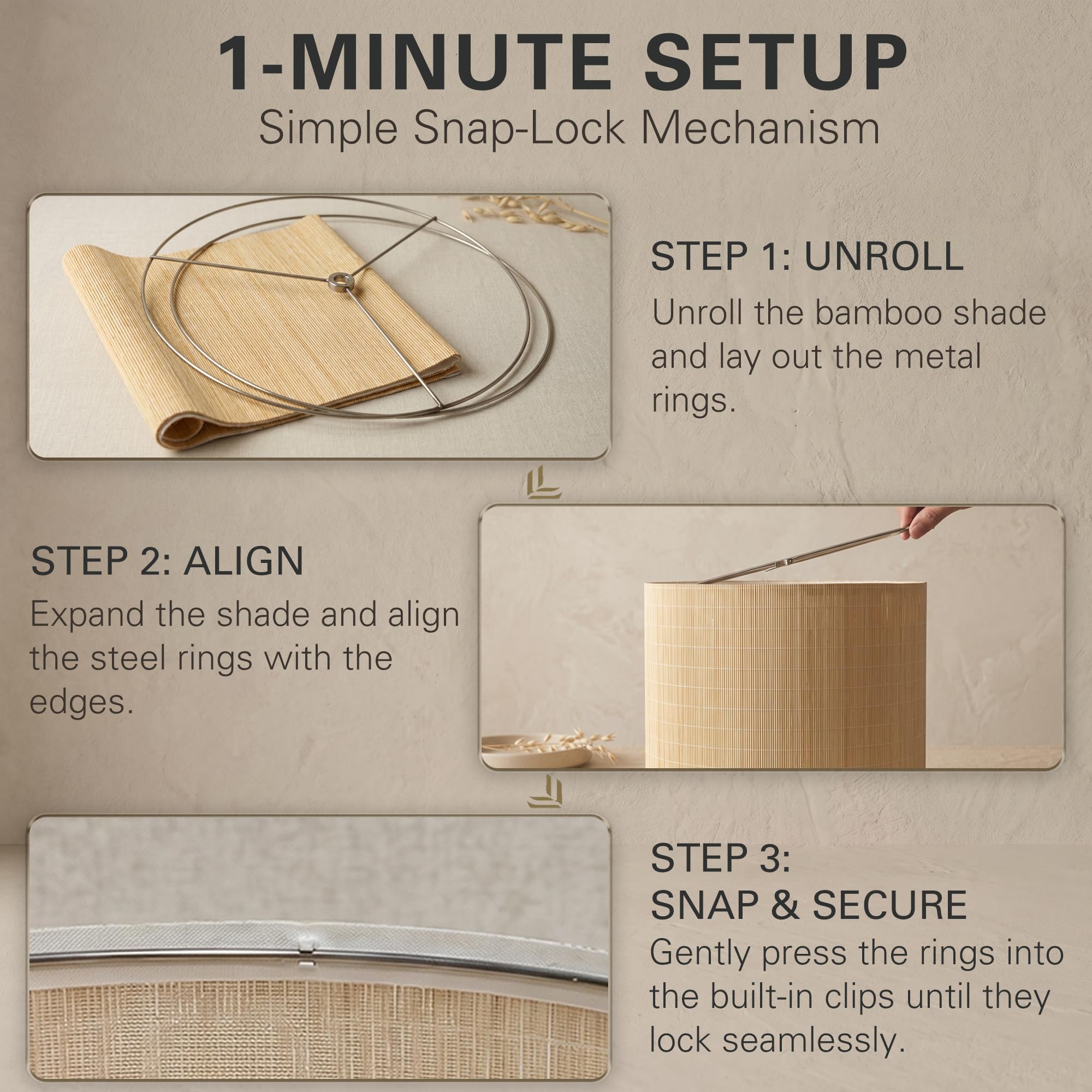 1-MINUTE SETUP
Simple Snap-Lock Mechanism

STEP 1: UNROLL
Unroll the bamboo shade and lay out the metal rings.

STEP 2: ALIGN
Expand the shade and align the steel rings with the edges.

STEP 3:
SNAP & SECURE
Gently press the rings into the built-in clips until they lock seamlessly.