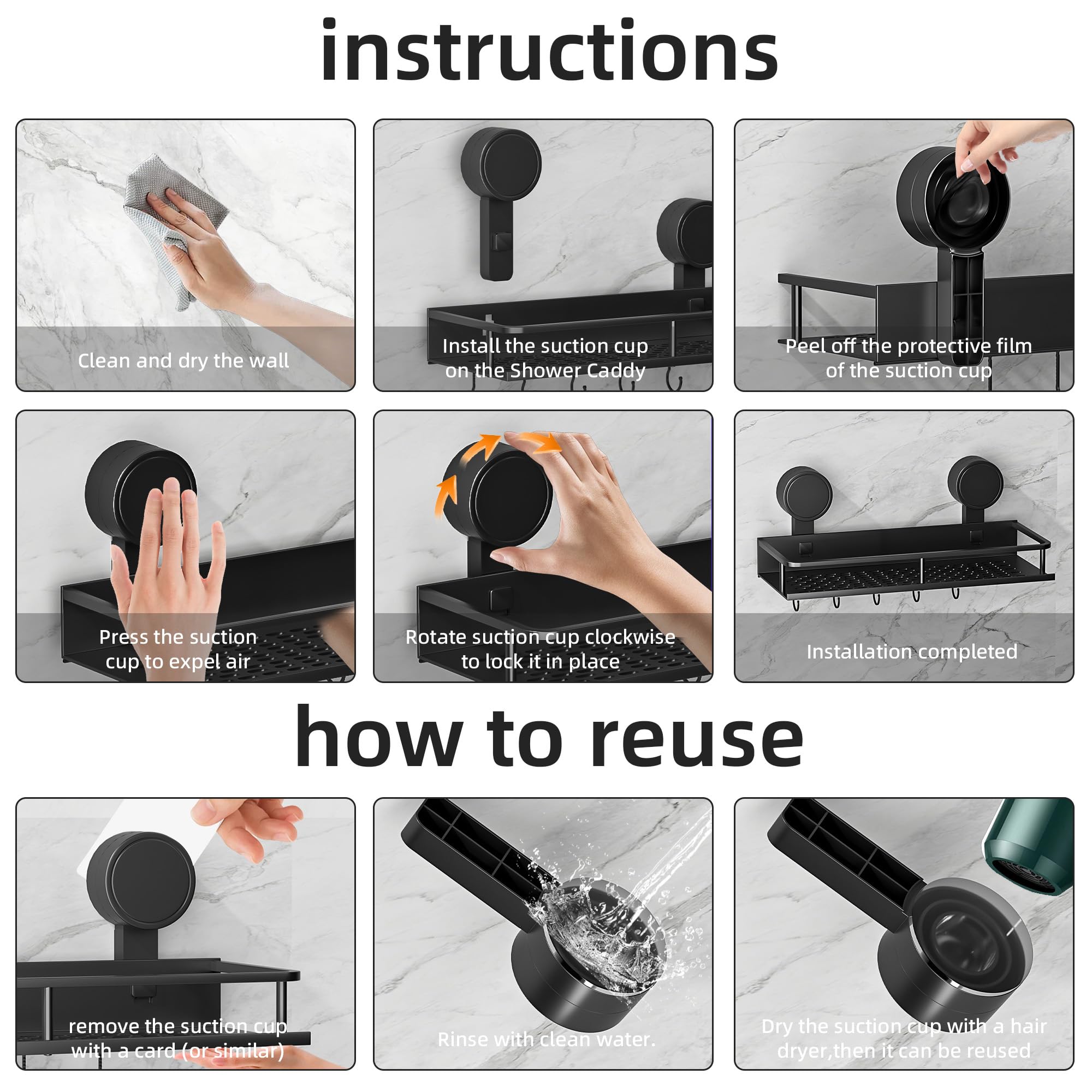 instructions

Clean and dry the wall

Install the suction cup on the Shower Caddy

Peel off the protective film of the suction cup

Press the suction cup to expel air

Rotate suction cup clockwise to lock it in place

Installation completed

how to reuse

remove the suction cup with a card (or similar)

Rinse with clean water.

Dry the suction cup with a hair dryer,then it can be reused