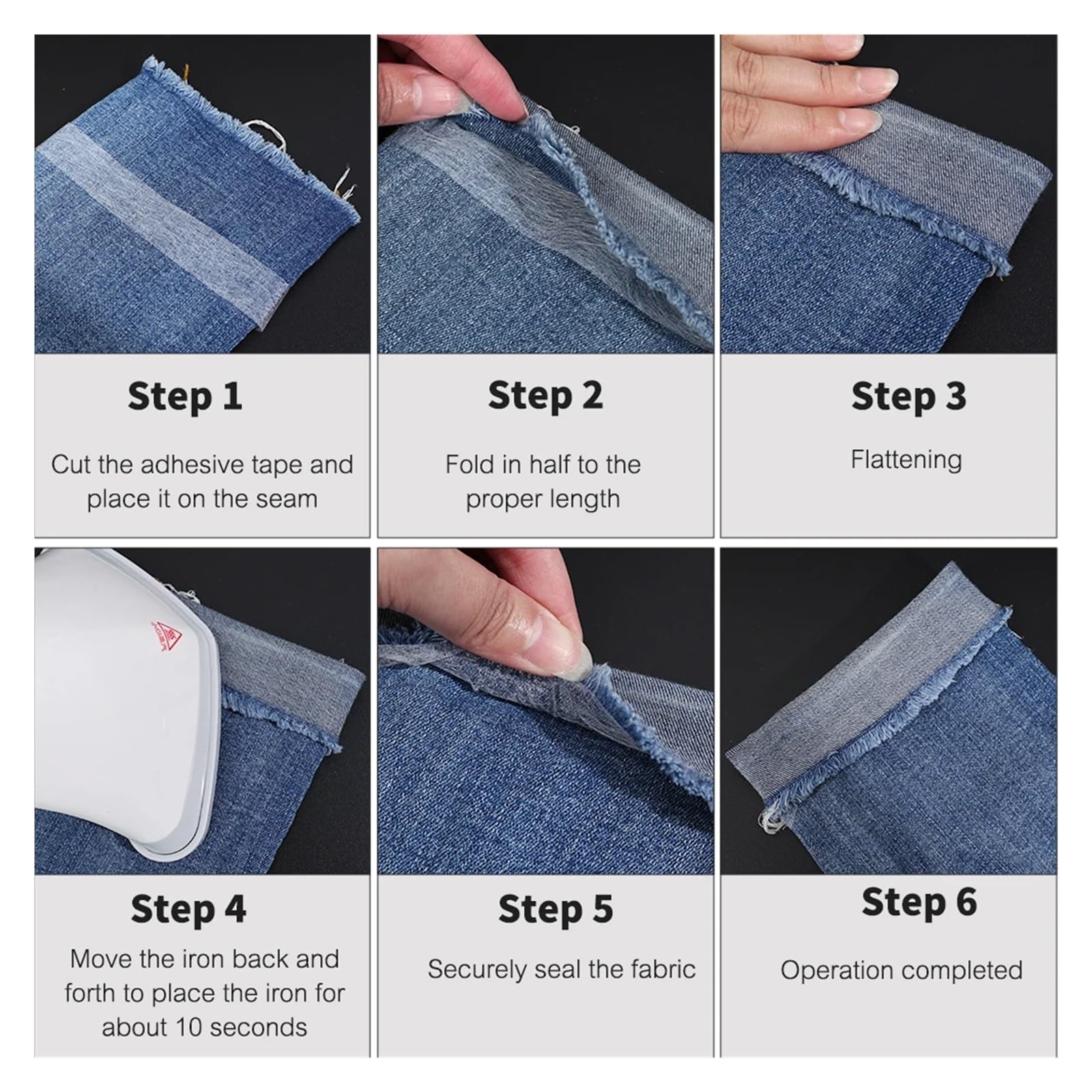 Step 1

Cut the adhesive tape and place it on the seam

Step 2

Fold in half to the proper length

Step 3

Flattening

Step 4

Move the iron back and forth to place the iron for about 10 seconds

Step 5

Securely seal the fabric

Step 6

Operation completed