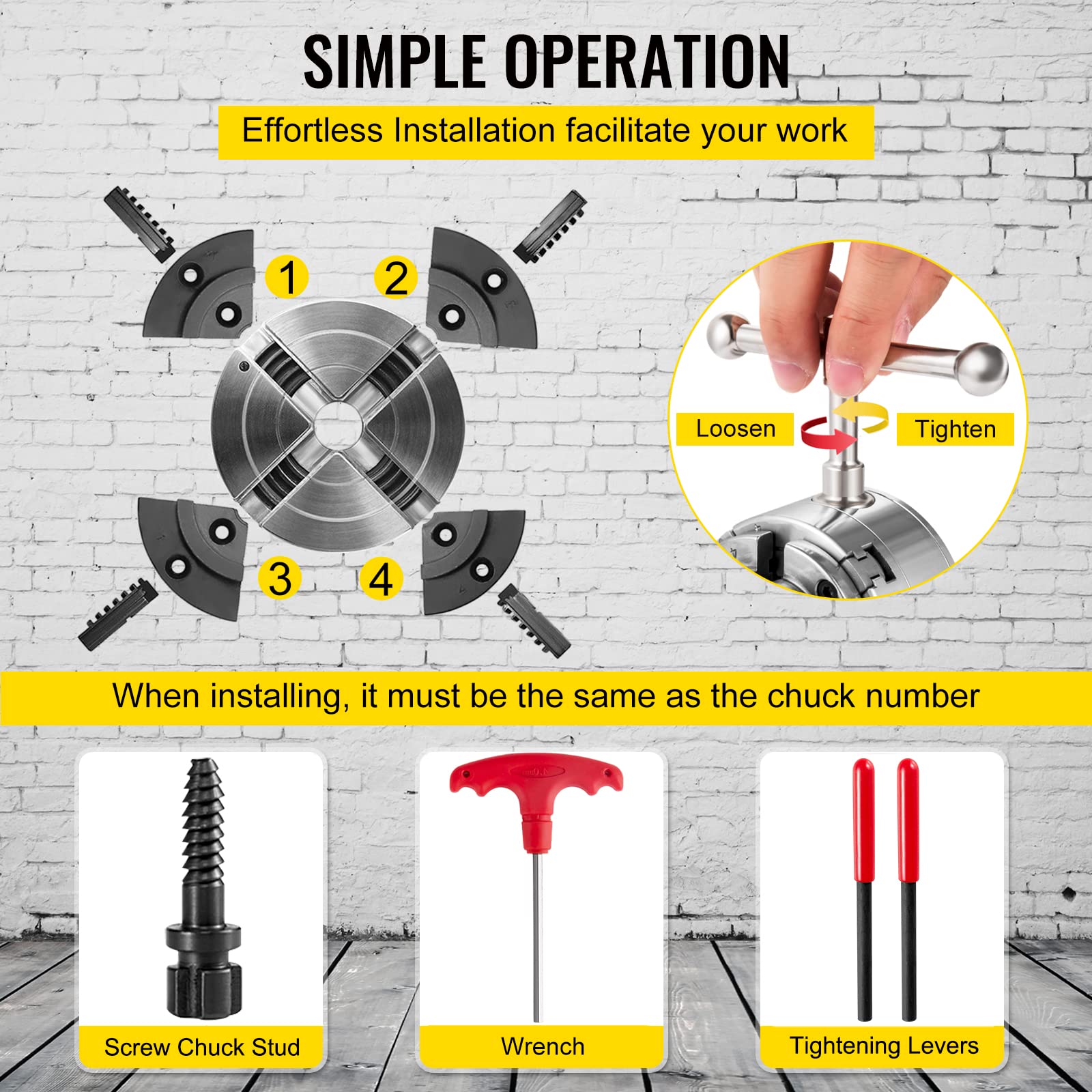 SIMPLE OPERATION

Effortless Installation facilitate your work

1
2
3
4

Loosen
Tighten

When installing, it must be the same as the chuck number

Screw Chuck Stud

Wrench

Tightening Levers