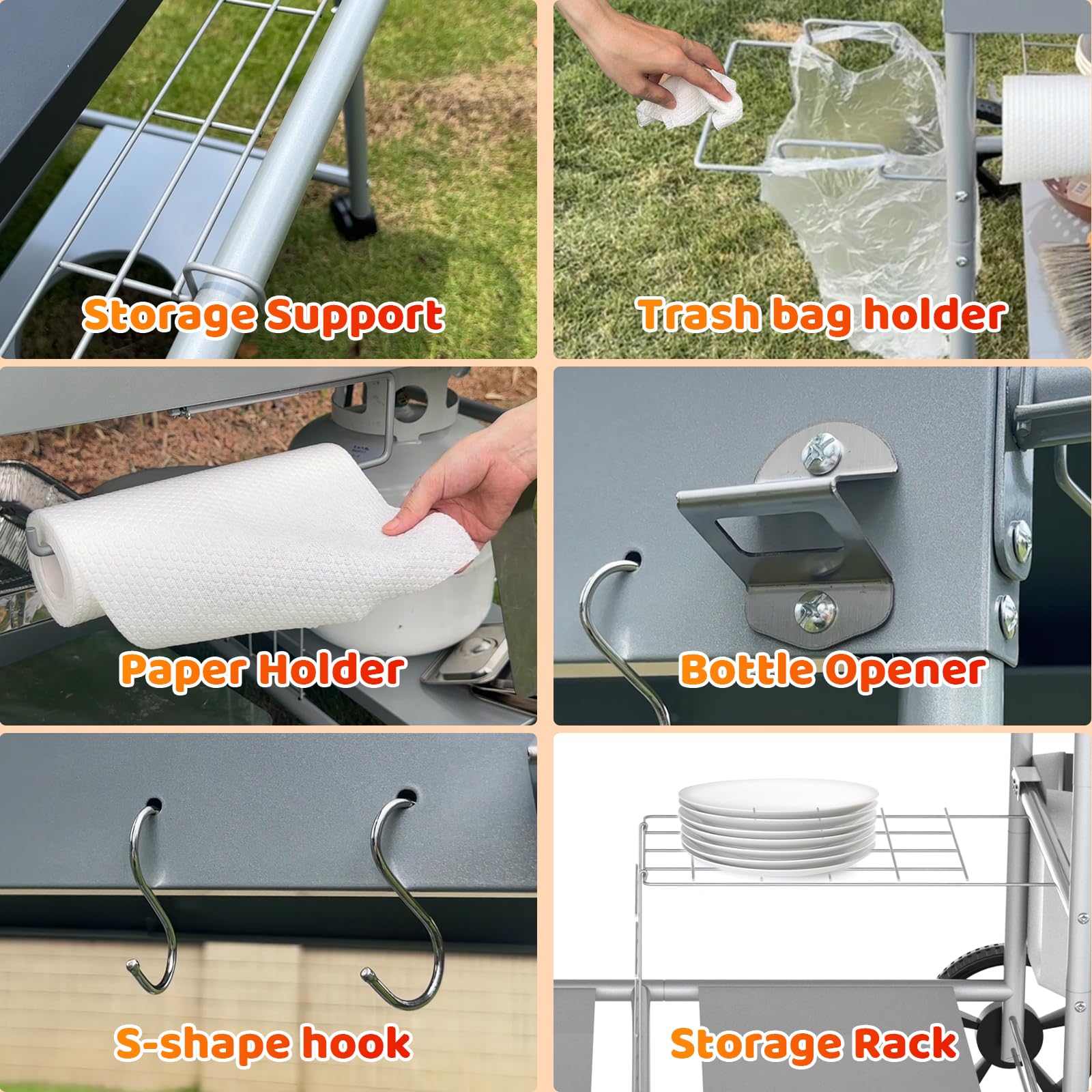 Storage Support

Trash bag holder

Paper Holder

Bottle Opener

S-shape hook

Storage Rack