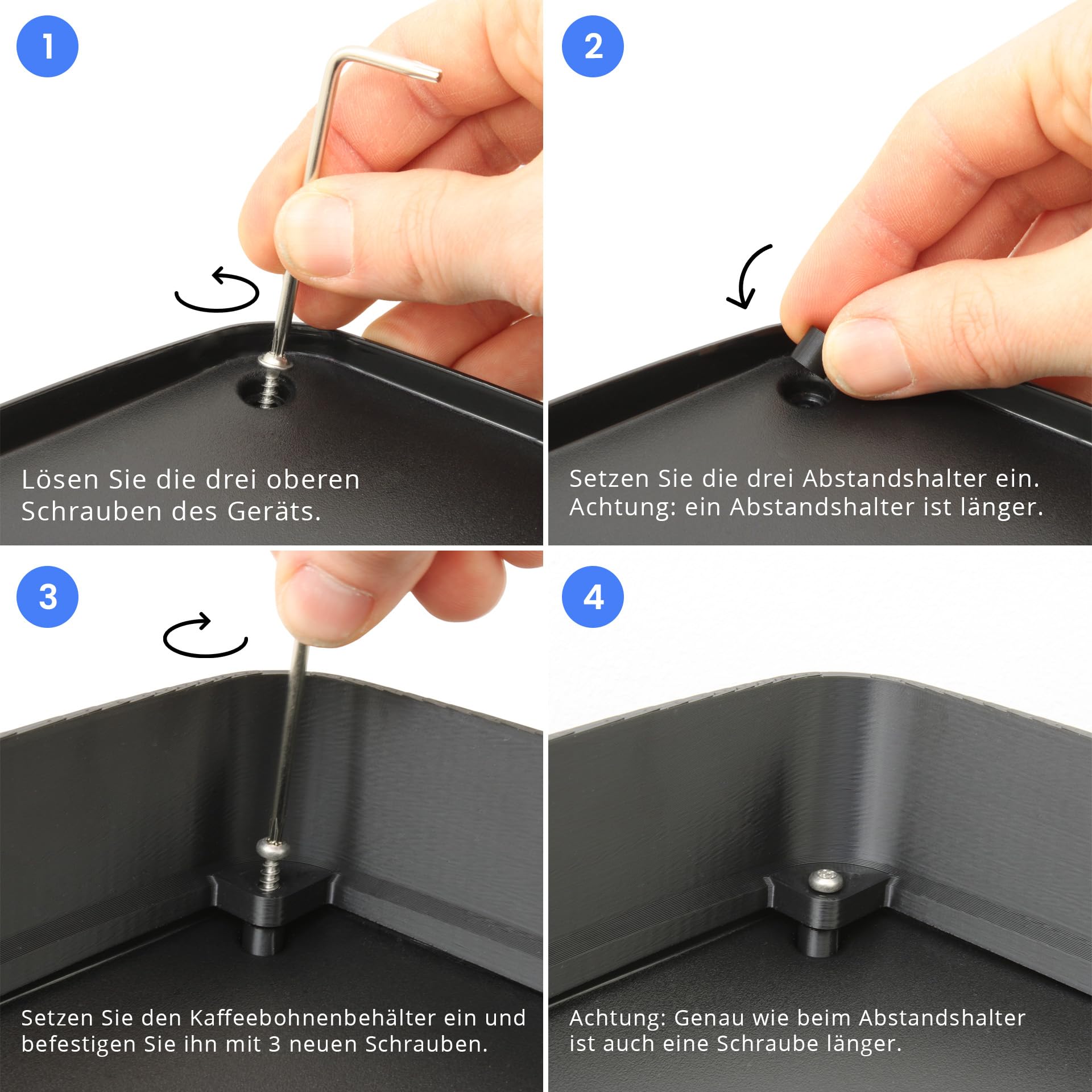 1

Lösen Sie die drei oberen Schrauben des Geräts.

2

Setzen Sie die drei Abstandshalter ein. Achtung: ein Abstandshalter ist länger.

3

Setzen Sie den Kaffeebohnenbehälter ein und befestigen Sie ihn mit 3 neuen Schrauben.

4

Achtung: Genau wie beim Abstandshalter ist auch eine Schraube länger.