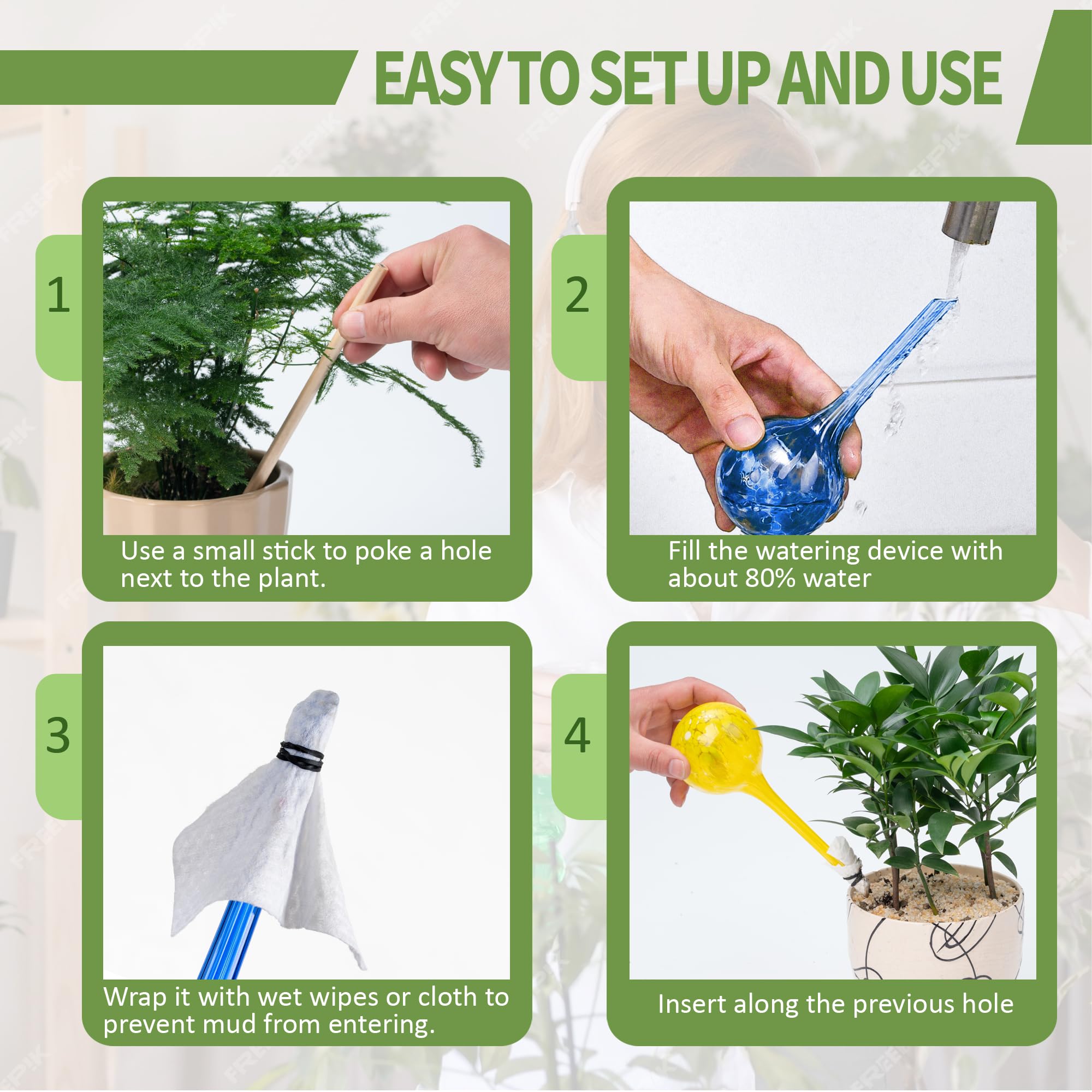 EASY TO SET UP AND USE

1

Use a small stick to poke a hole next to the plant.

2

Fill the watering device with about 80% water

3

Wrap it with wet wipes or cloth to prevent mud from entering.

4

Insert along the previous hole