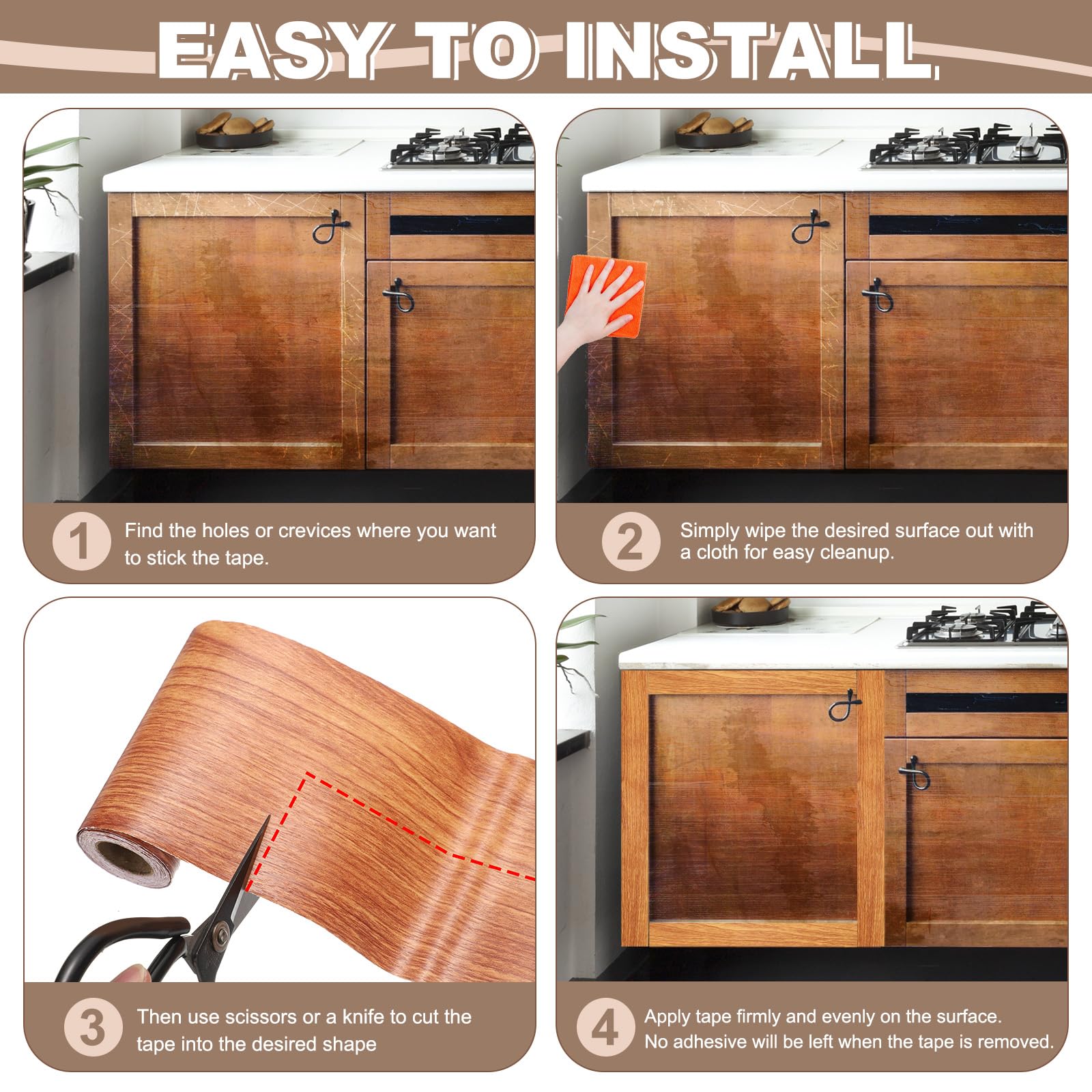 EASY TO INSTALL

1 Find the holes or crevices where you want to stick the tape.

2 Simply wipe the desired surface out with a cloth for easy cleanup.

3 Then use scissors or a knife to cut the tape into the desired shape

4 Apply tape firmly and evenly on the surface. No adhesive will be left when the tape is removed.