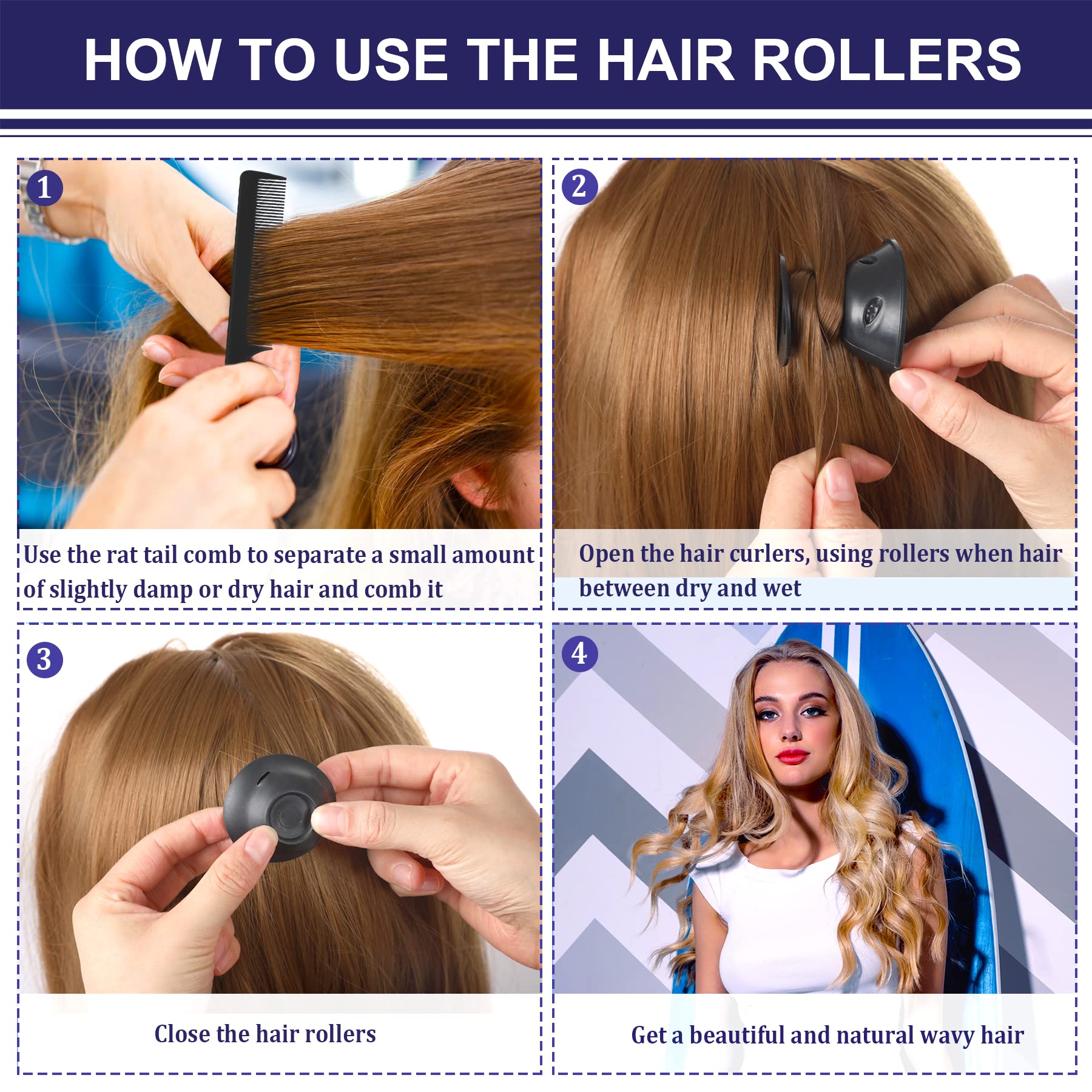 HOW TO USE THE HAIR ROLLERS

1

Use the rat tail comb to separate a small amount of slightly damp or dry hair and comb it

2

Open the hair curlers, using rollers when hair between dry and wet

3

Close the hair rollers

4

Get a beautiful and natural wavy hair