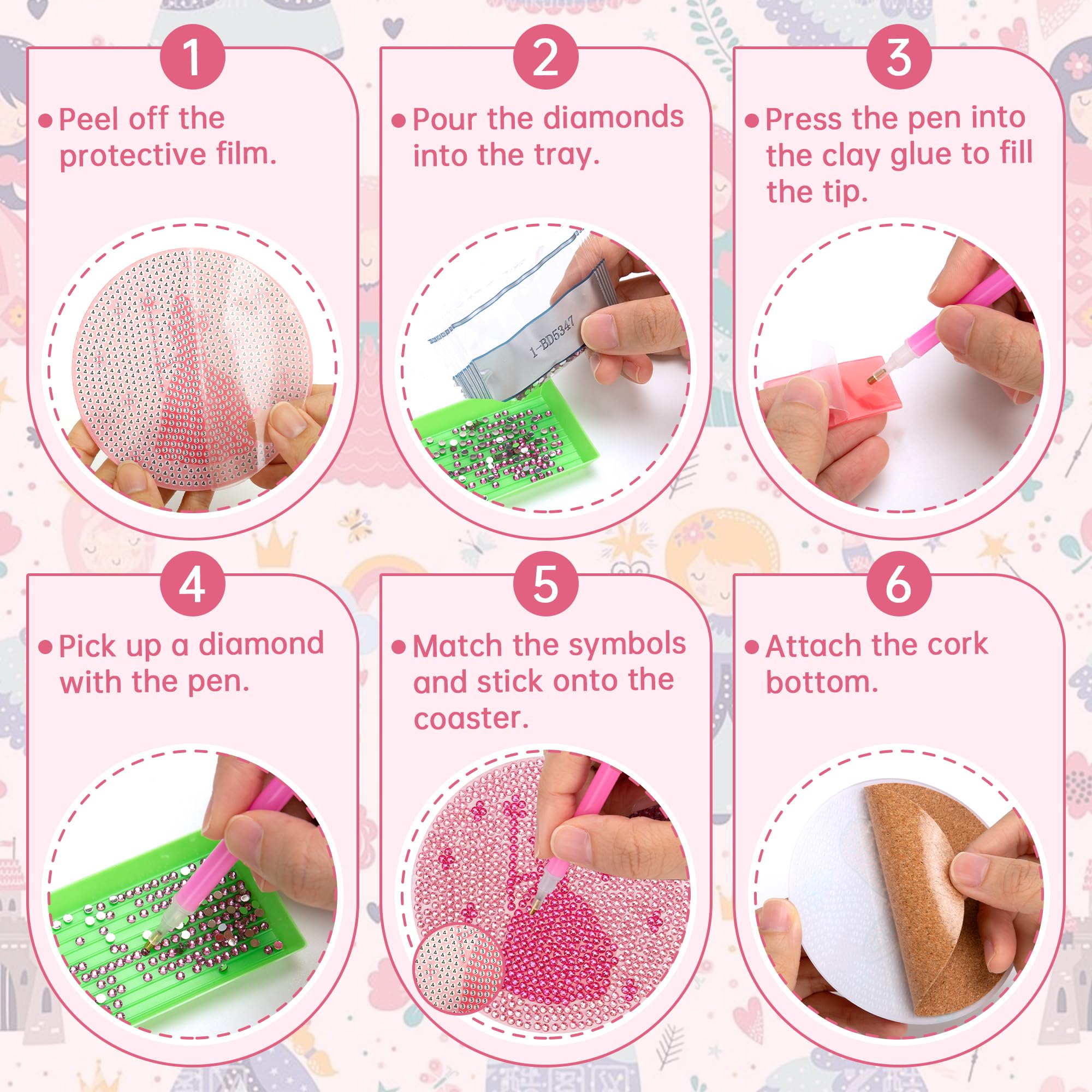 1

• Peel off the protective film.

2

• Pour the diamonds into the tray.

1-BD5347

3

• Press the pen into the clay glue to fill the tip.

4

• Pick up a diamond with the pen.

5

• Match the symbols and stick onto the coaster.

6

• Attach the cork bottom.