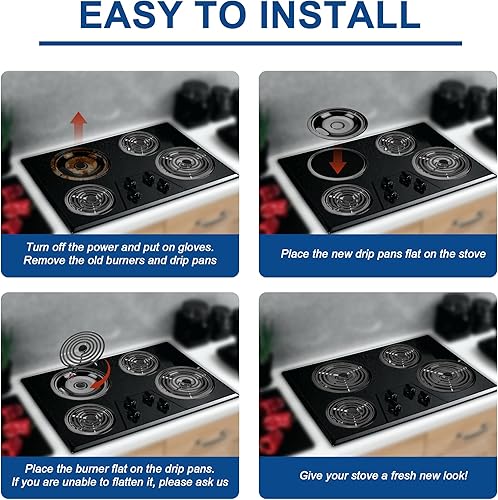 EASY TO INSTALL

Turn off the power and put on gloves. Remove the old burners and drip pans

Place the new drip pans flat on the stove

Place the burner flat on the drip pans. If you are unable to flatten it, please ask us

Give your stove a fresh new look!