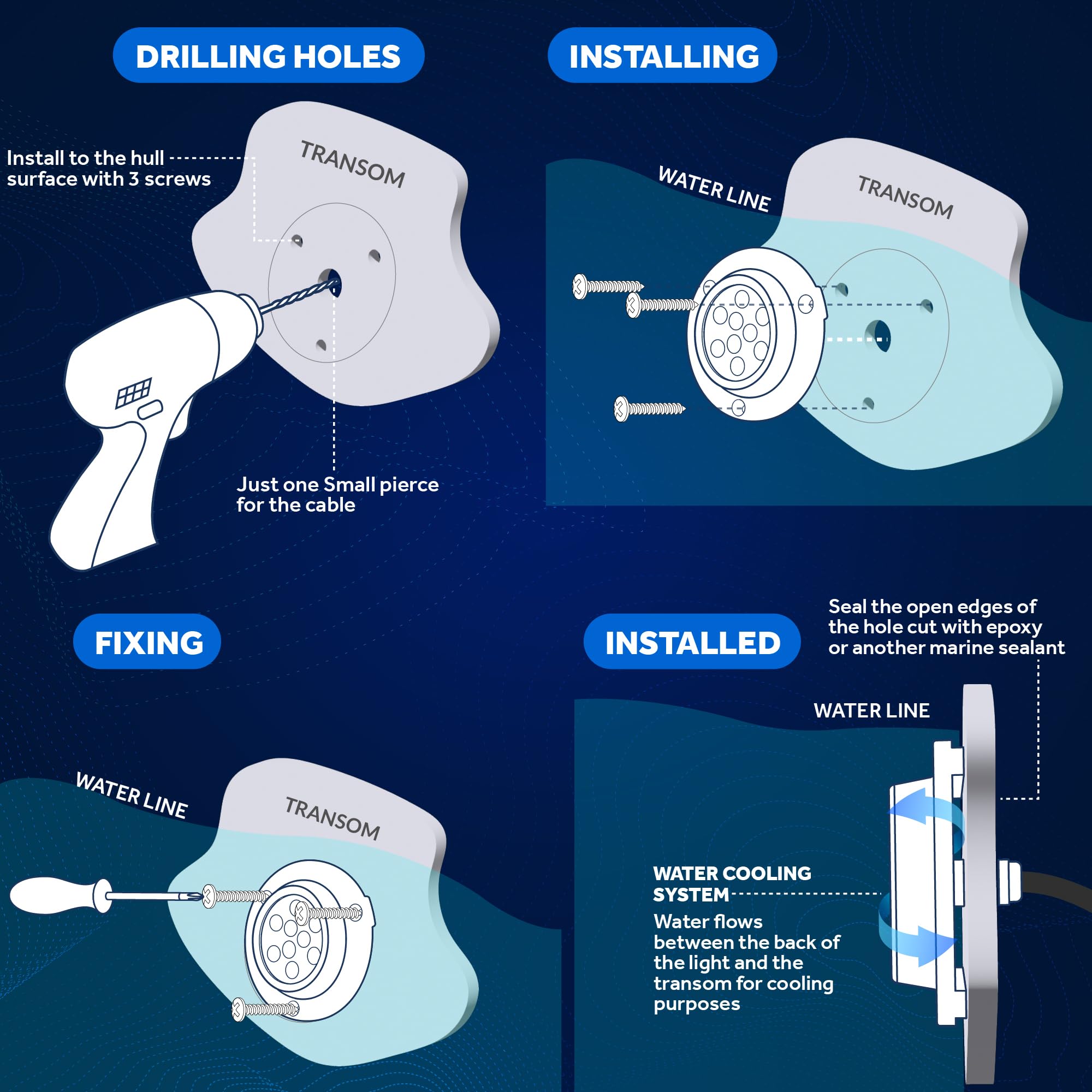 DRILLING HOLES

Install to the hull surface with 3 screws

TRANSOM

Just one Small pierce for the cable

INSTALLING

WATER LINE

TRANSOM

FIXING

WATER LINE

TRANSOM

INSTALLED

Seal the open edges of the hole cut with epoxy or another marine sealant

WATER LINE

WATER COOLING SYSTEM

Water flows between the back of the light and the transom for cooling purposes