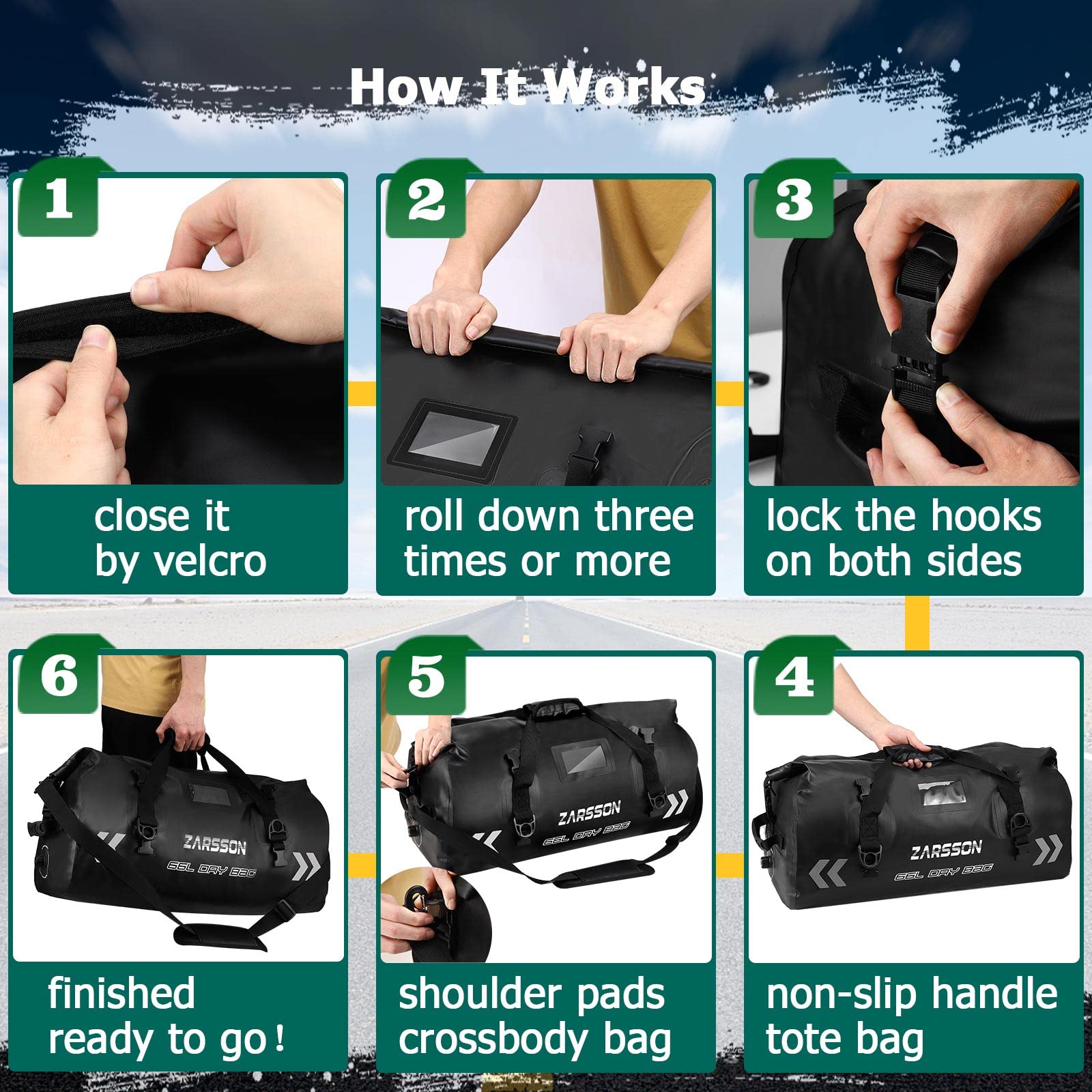 How It Works

1
close it by velcro

2
roll down three times or more

3
lock the hooks on both sides

6
ZARSSON
66L DRY BAG
finished ready to go!

5
ZARSSON
66L DRY BAG
shoulder pads crossbody bag

4
ZARSSON
66L DRY BAG
non-slip handle tote bag