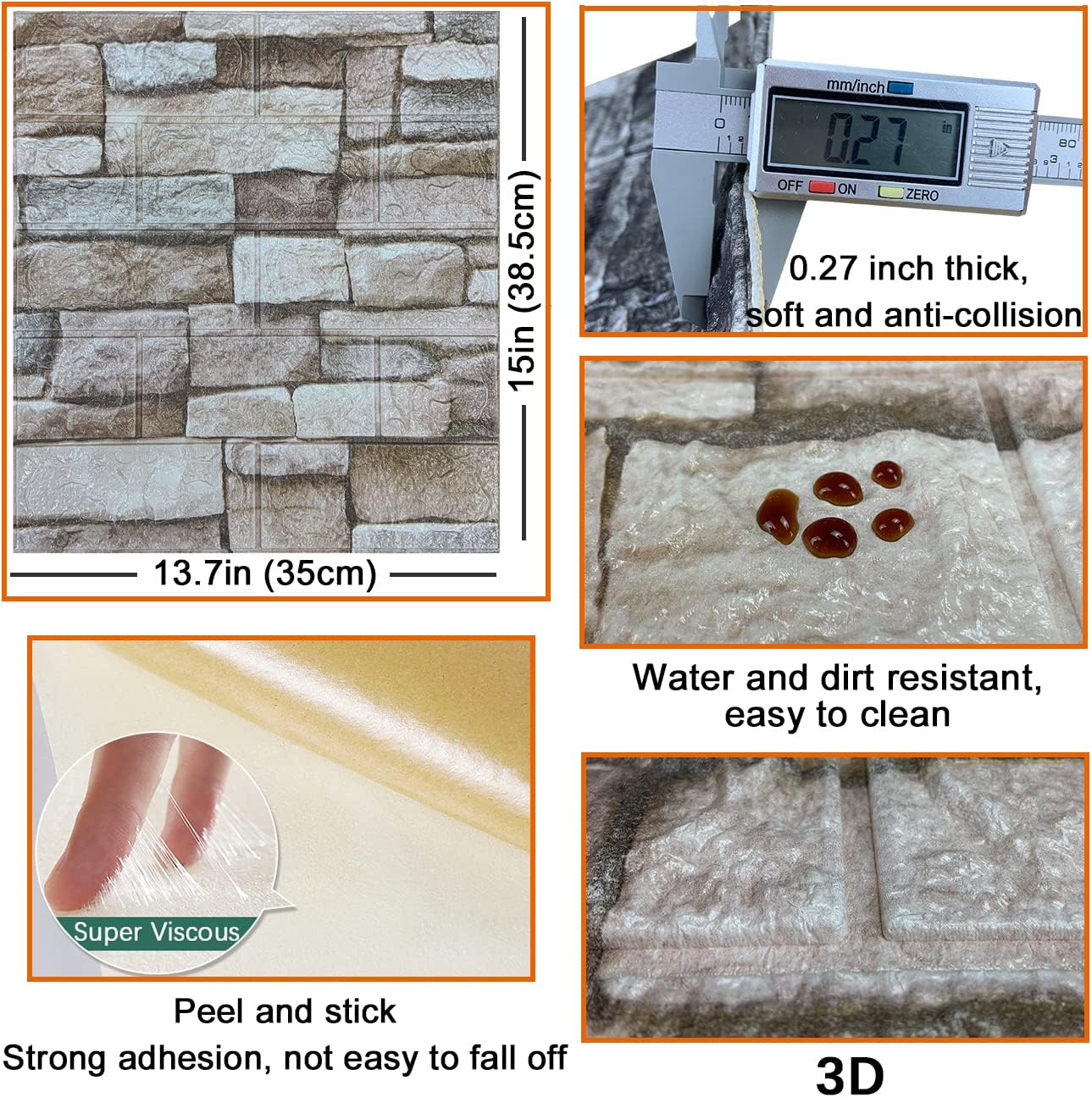 15in (38.5cm)

13.7in (35cm)

mm/inch

0.27

in

OFF ON ZERO

0

80

0.27 inch thick, soft and anti-collision

Water and dirt resistant, easy to clean

Super Viscous

Peel and stick
Strong adhesion, not easy to fall off

3D