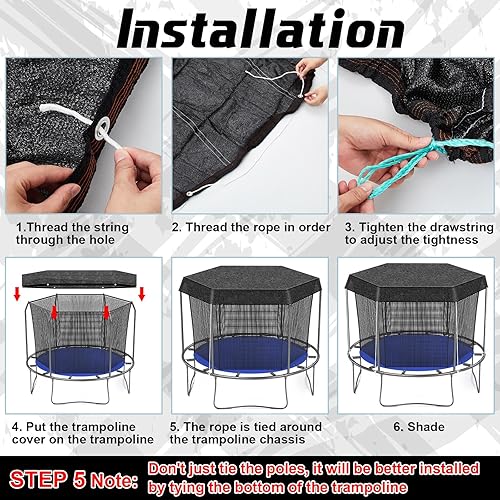 Installation

1.Thread the string through the hole

2. Thread the rope in order

3. Tighten the drawstring to adjust the tightness

4. Put the trampoline cover on the trampoline

5. The rope is tied around the trampoline chassis

6. Shade

STEP 5 Note: Don't just tie the poles, it will be better installed by tying the bottom of the trampoline