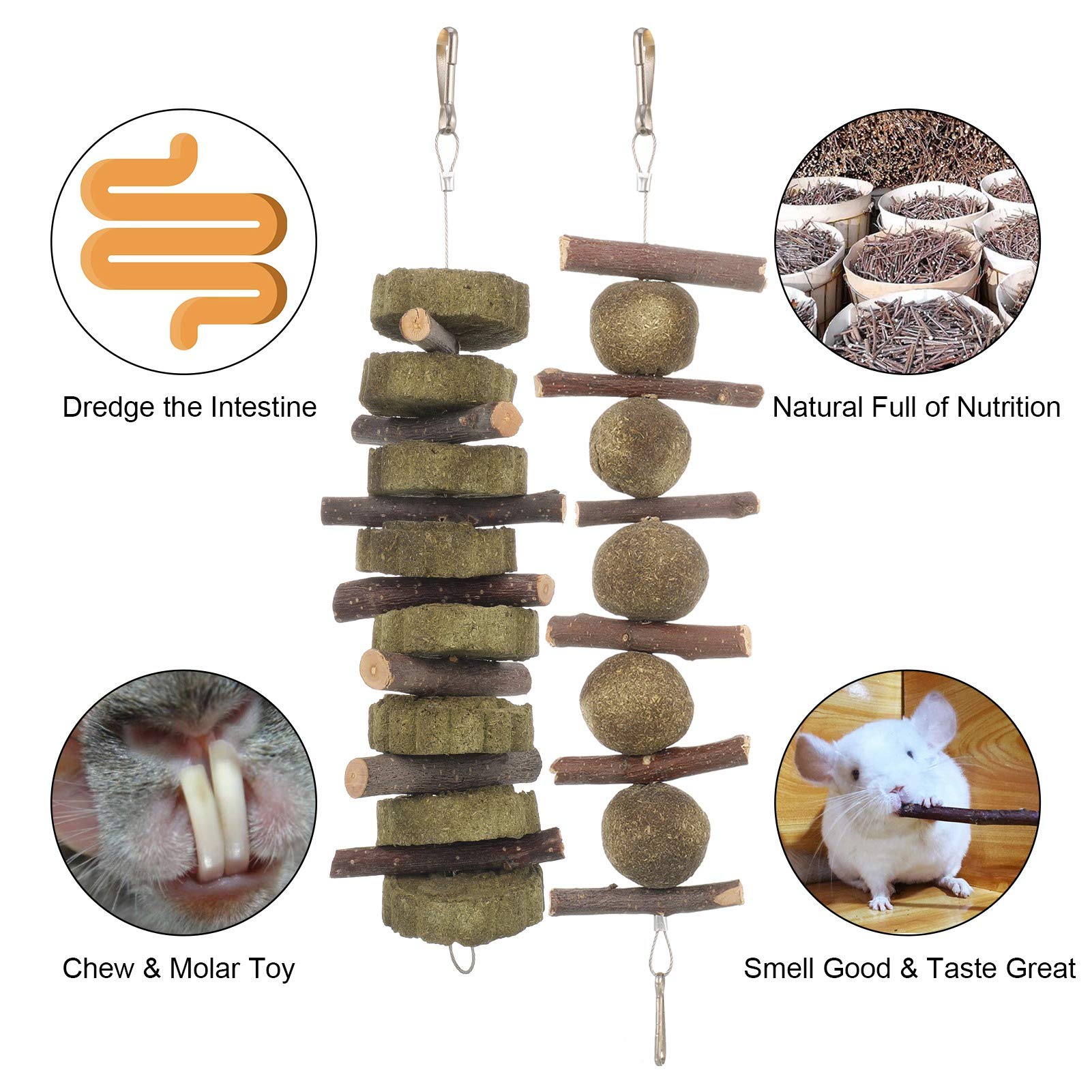 Dredge the Intestine

Natural Full of Nutrition

Chew & Molar Toy

Smell Good & Taste Great