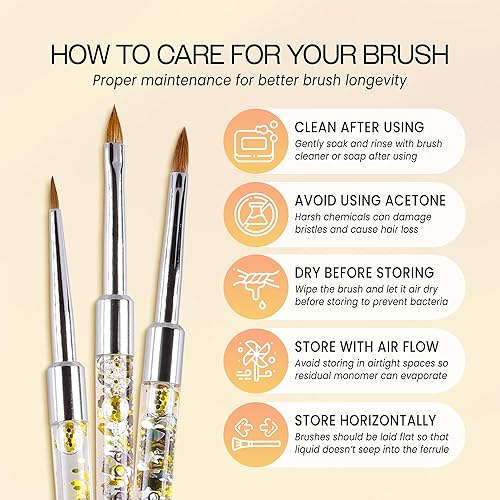 HOW TO CARE FOR YOUR BRUSH
Proper maintenance for better brush longevity

CLEAN AFTER USING
Gently soak and rinse with brush cleaner or soap after using

AVOID USING ACETONE
Harsh chemicals can damage bristles and cause hair loss

DRY BEFORE STORING
Wipe the brush and let it air dry before storing to prevent bacteria

STORE WITH AIR FLOW
Avoid storing in airtight spaces so residual monomer can evaporate

STORE HORIZONTALLY
Brushes should be laid flat so that liquid doesn't seep into the ferrule