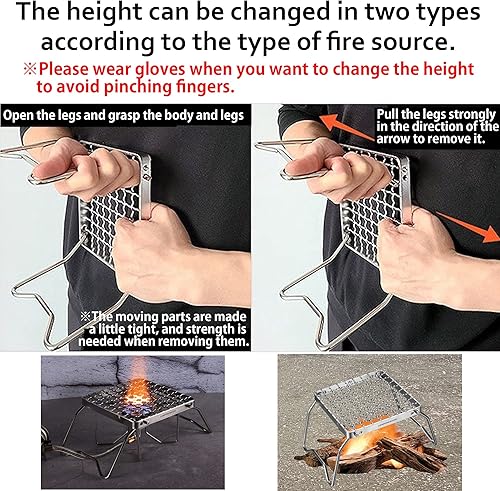 The height can be changed in two types according to the type of fire source.

※Please wear gloves when you want to change the height to avoid pinching fingers.

Open the legs and grasp the body and legs

※The moving parts are made a little tight, and strength is needed when removing them.

Pull the legs strongly in the direction of the arrow to remove it.