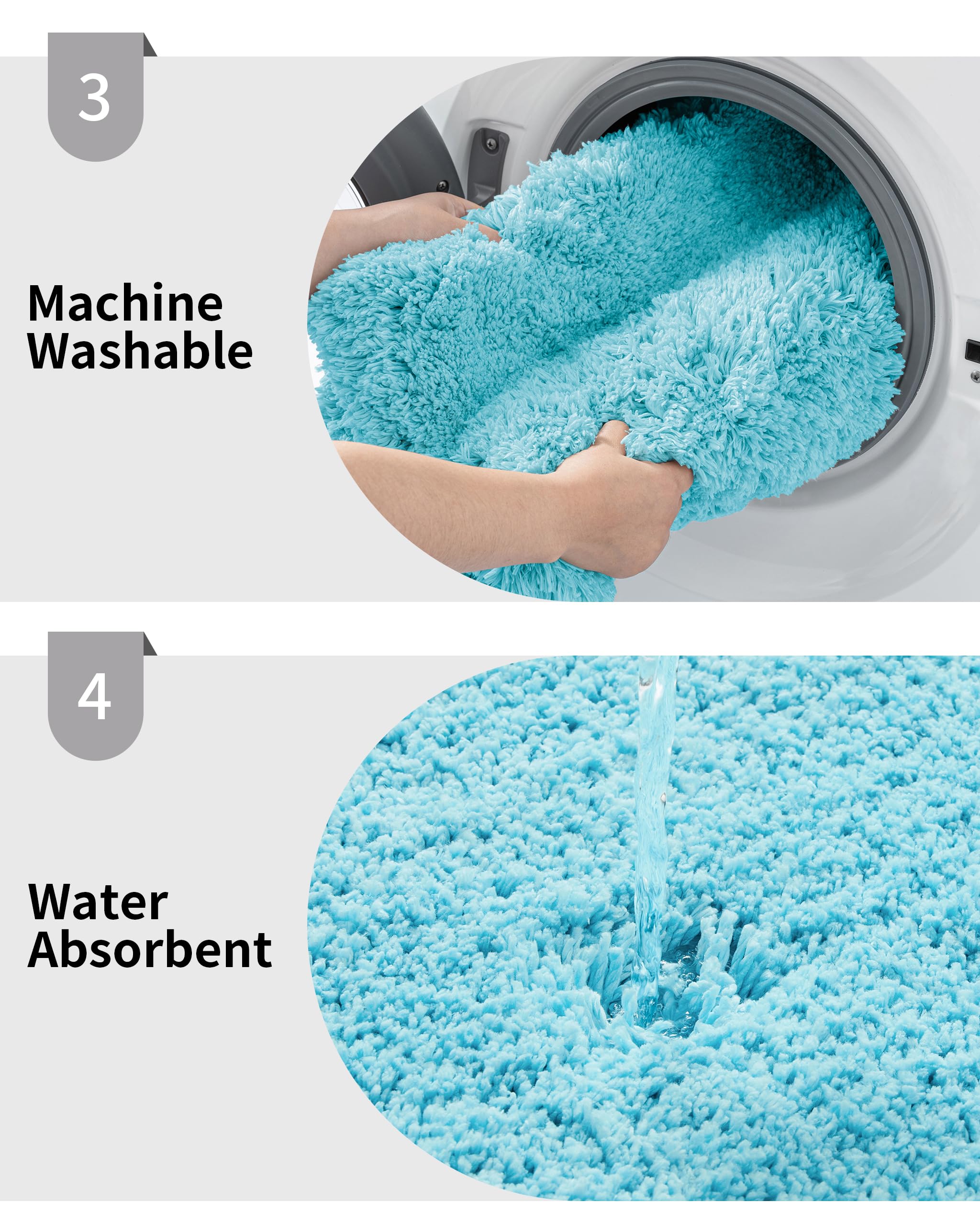 3

Machine Washable

4

Water Absorbent