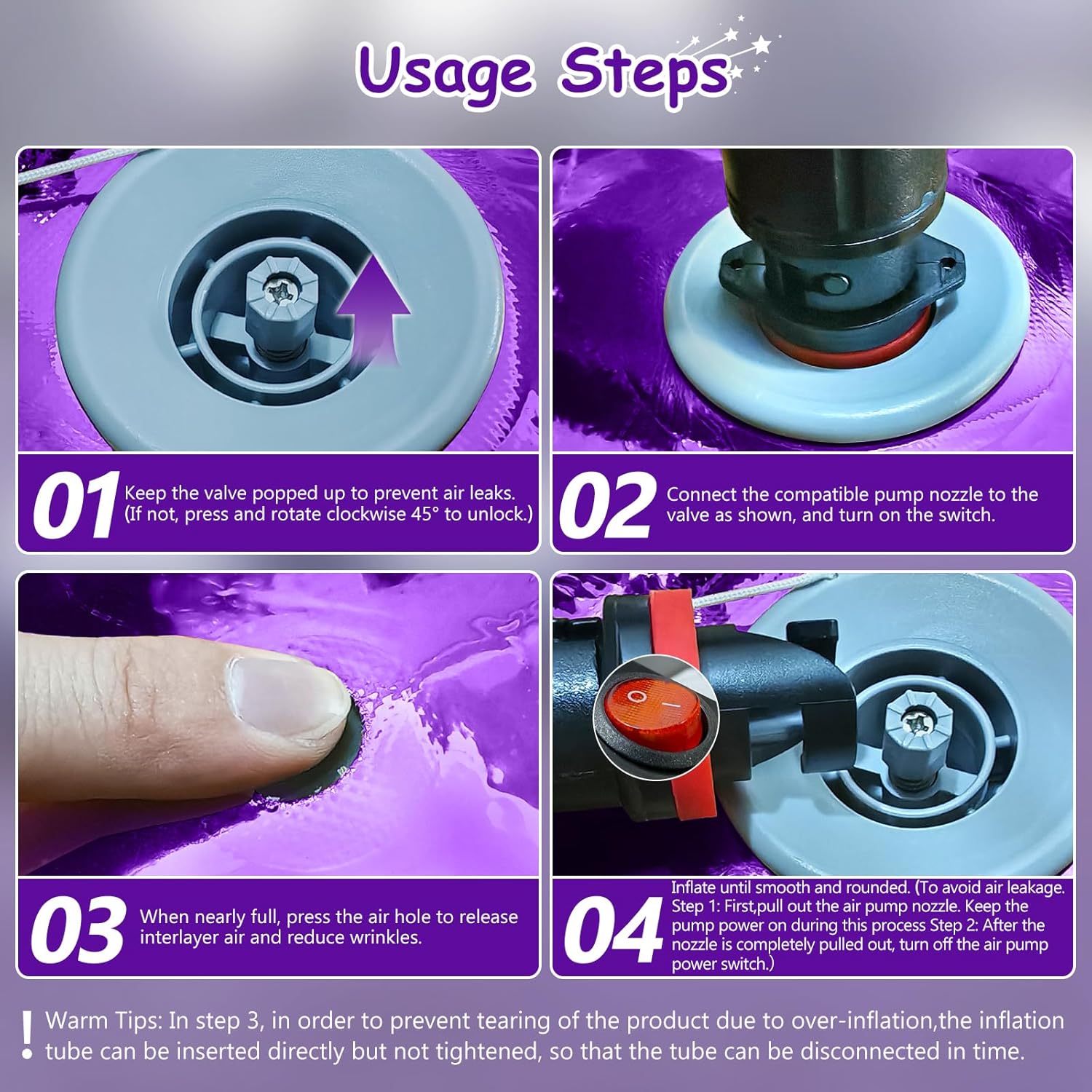 Usage Steps

01 Keep the valve popped up to prevent air leaks. (If not, press and rotate clockwise 45° to unlock.)

02 Connect the compatible pump nozzle to the valve as shown, and turn on the switch.

03 When nearly full, press the air hole to release interlayer air and reduce wrinkles.

04 Inflate until smooth and rounded. (To avoid air leakage. Step 1: First,pull out the air pump nozzle. Keep the pump power on during this process Step 2: After the nozzle is completely pulled out, turn off the air pump power switch.)

! Warm Tips: In step 3, in order to prevent tearing of the product due to over-inflation,the inflation tube can be inserted directly but not tightened, so that the tube can be disconnected in time.